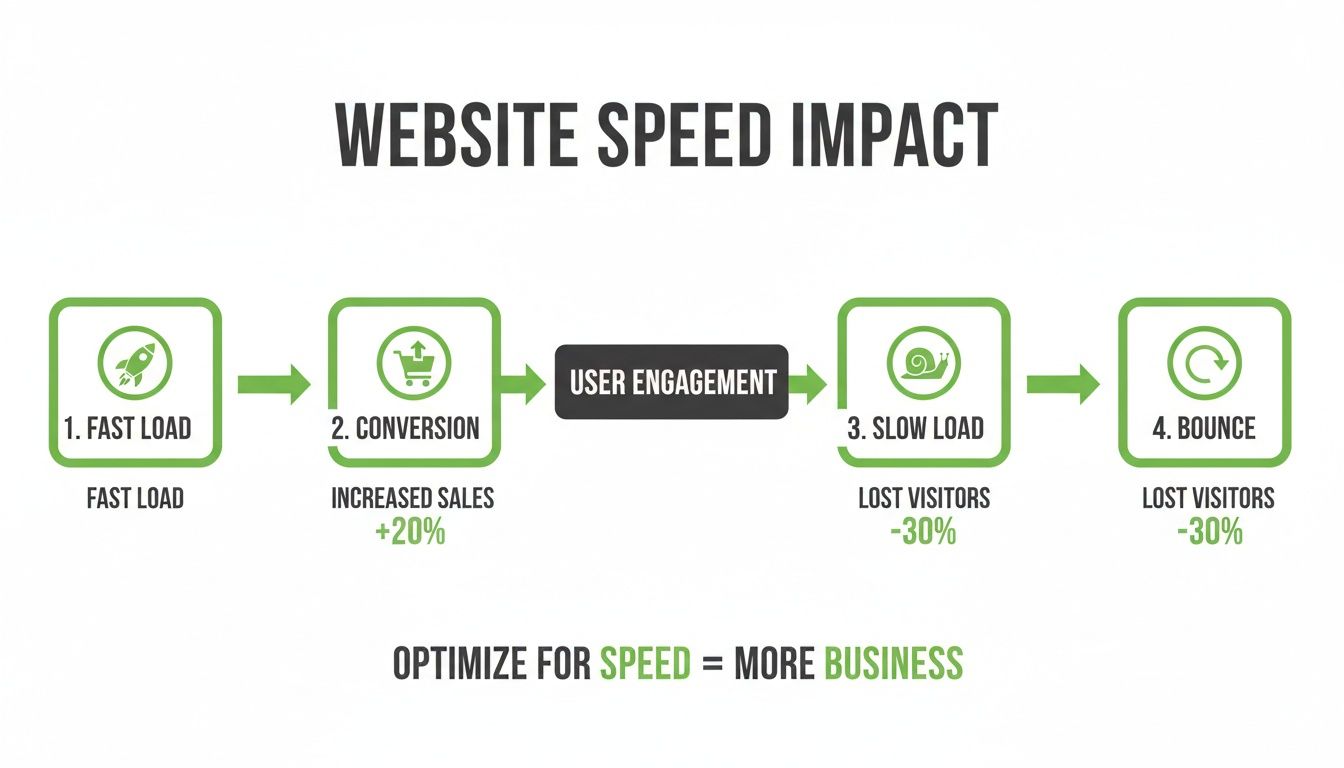 WEBSITE SPEED IMPACT

1. FAST LOAD

FAST LOAD

2. CONVERSION

INCREASED SALES
+20%

USER ENGAGEMENT

3. SLOW LOAD

LOST VISITORS
-30%

4. BOUNCE

LOST VISITORS
-30%

OPTIMIZE FOR SPEED = MORE BUSINESS