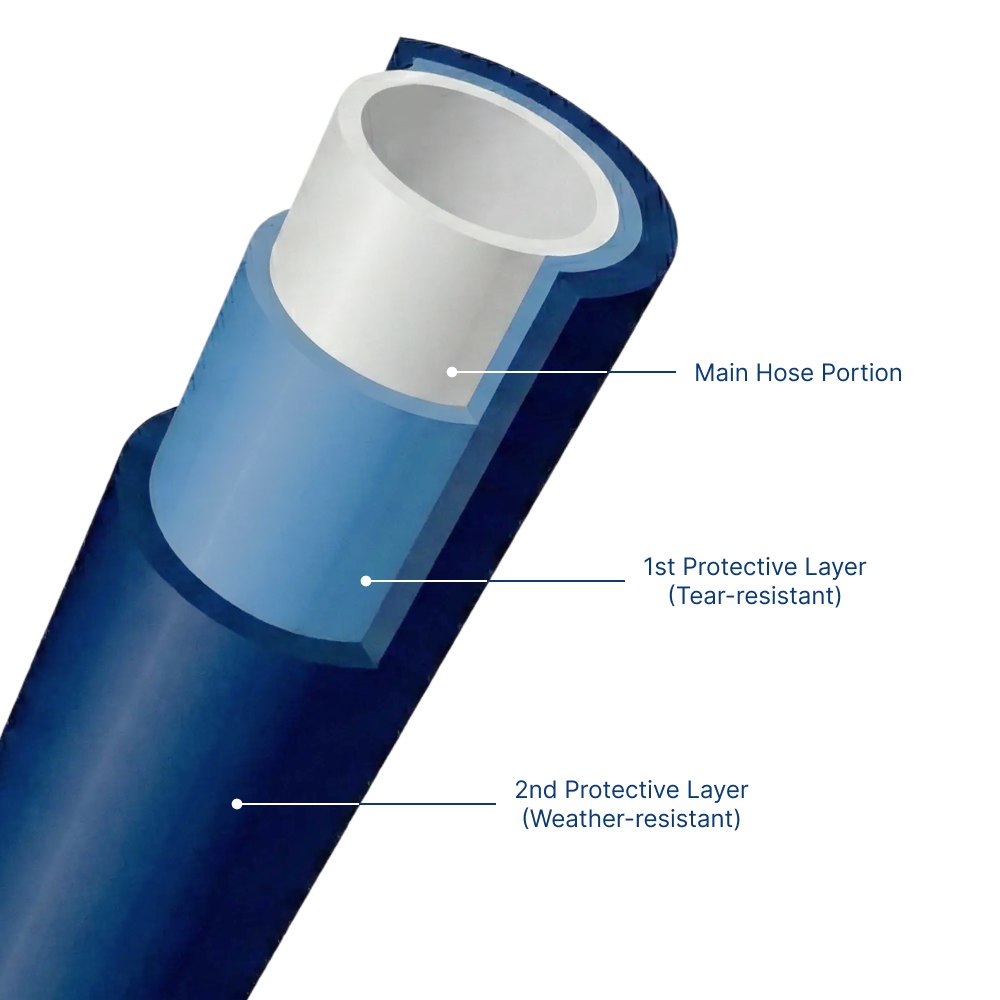 Main Hose Portion

1st Protective Layer
(Tear-resistant)

2nd Protective Layer
(Weather-resistant)