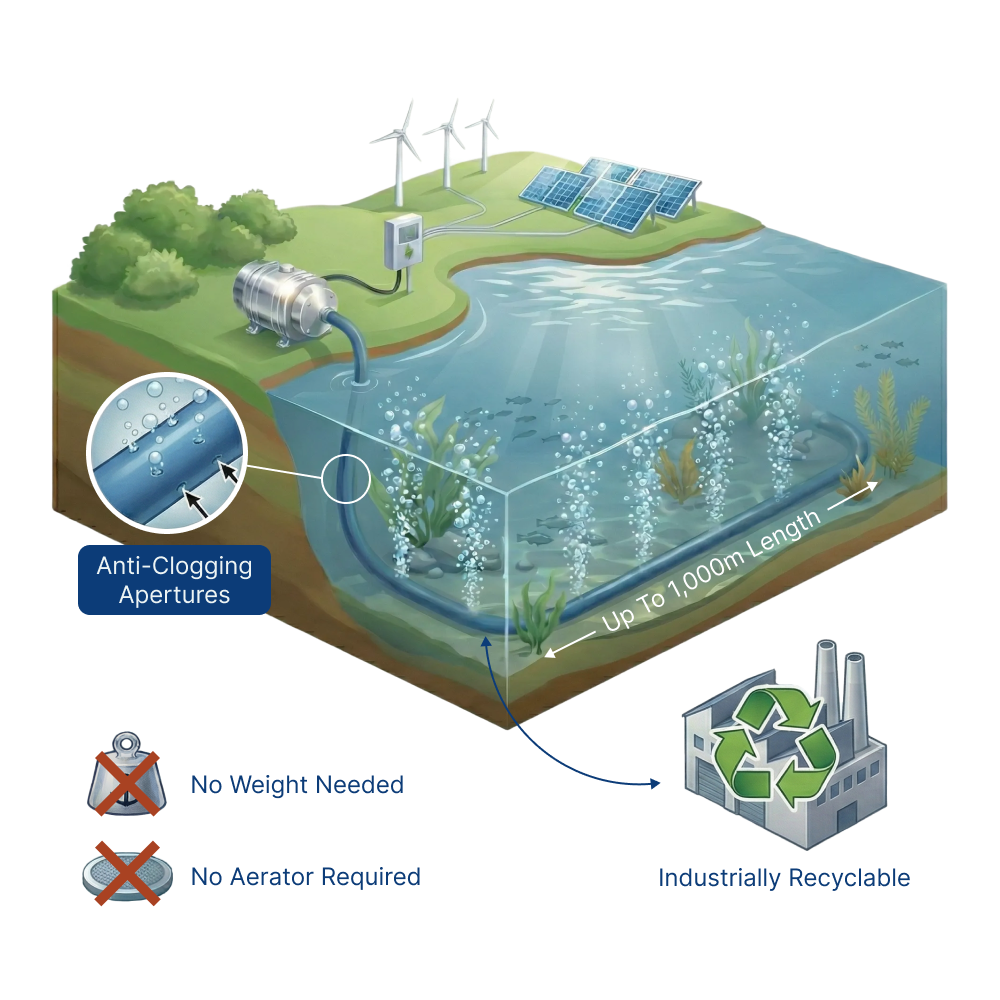 Anti-Clogging Apertures

Up To 1,000m Length

No Weight Needed

No Aerator Required

Industrially Recyclable