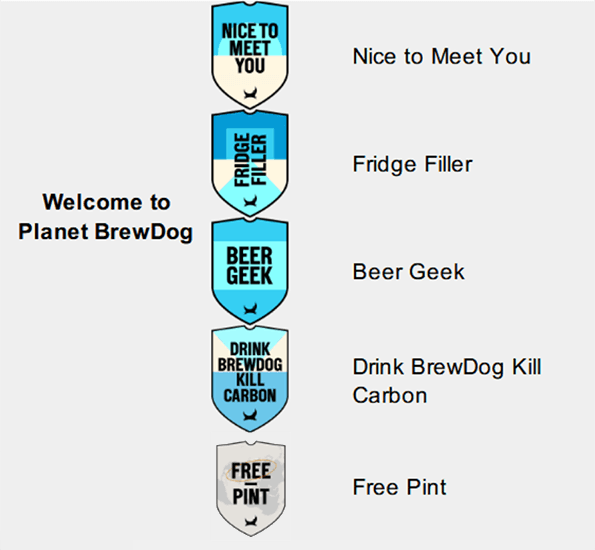 Welcome to Planet BrewDog

NICE TO MEET YOU

Nice to Meet You

FRIDGE FILLER

Fridge Filler

BEER GEEK

Beer Geek

DRINK BREWDOG KILL CARBON

Drink BrewDog Kill Carbon

FREE PINT

Free Pint