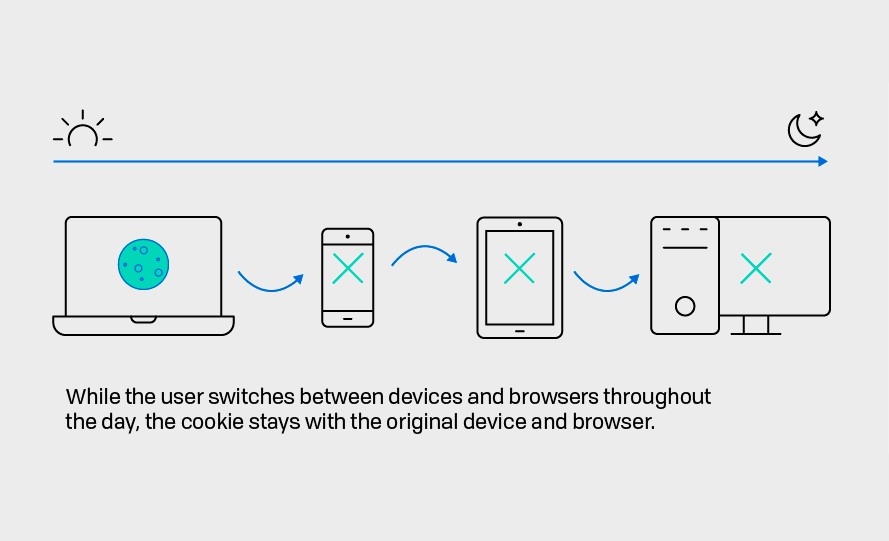 While the user switches between devices and browsers throughout the day, the cookie stays with the original device and browser.