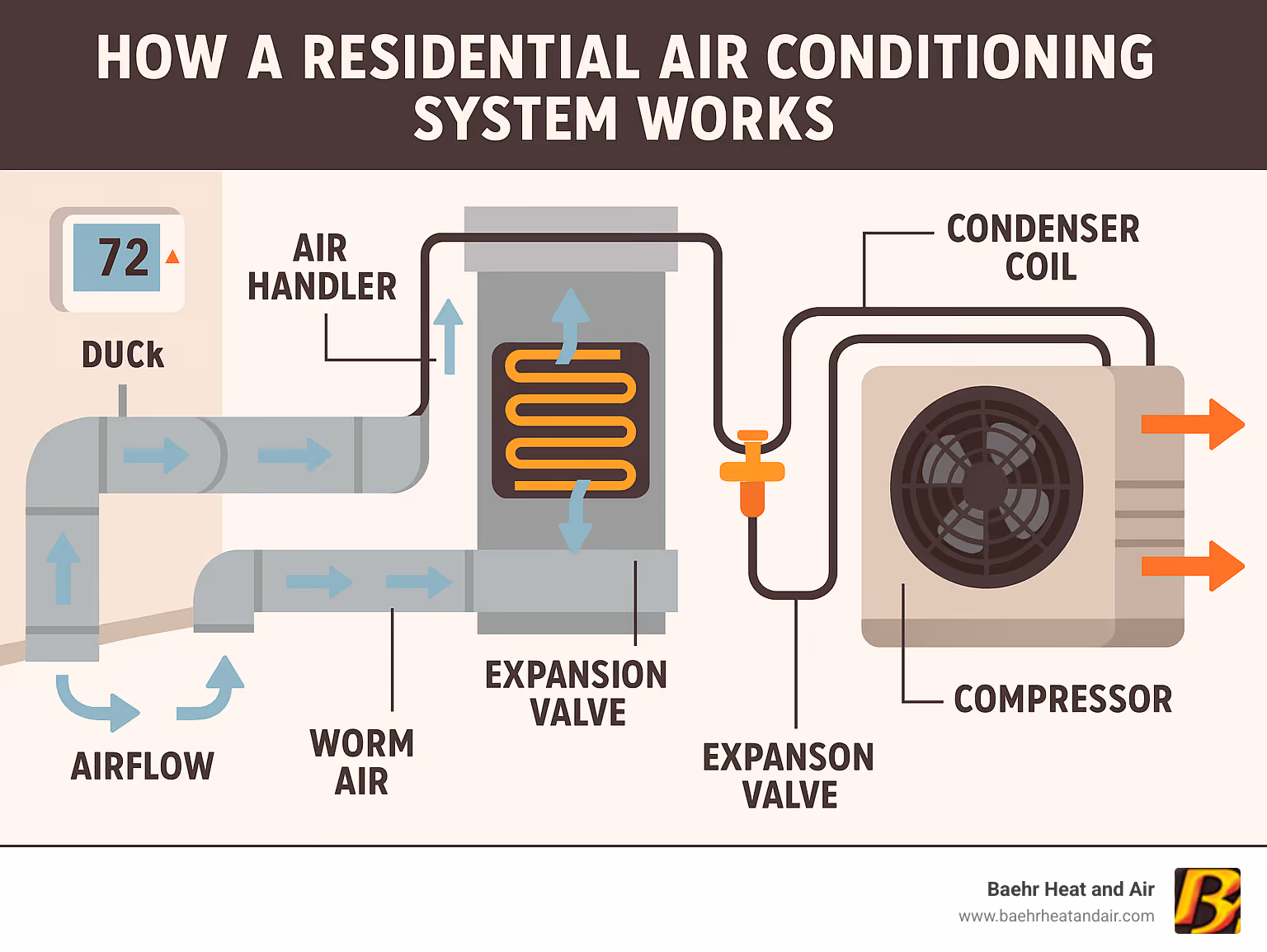 HOW A RESIDENTIAL AIR CONDITIONING SYSTEM WORKS

72

DUCk

AIR HANDLER

CONDENSER COIL

AIRFLOW

WORM AIR

EXPANSION VALVE

EXPANSON VALVE

COMPRESSOR

Baehr Heat and Air
www.baehrheatandair.com

B