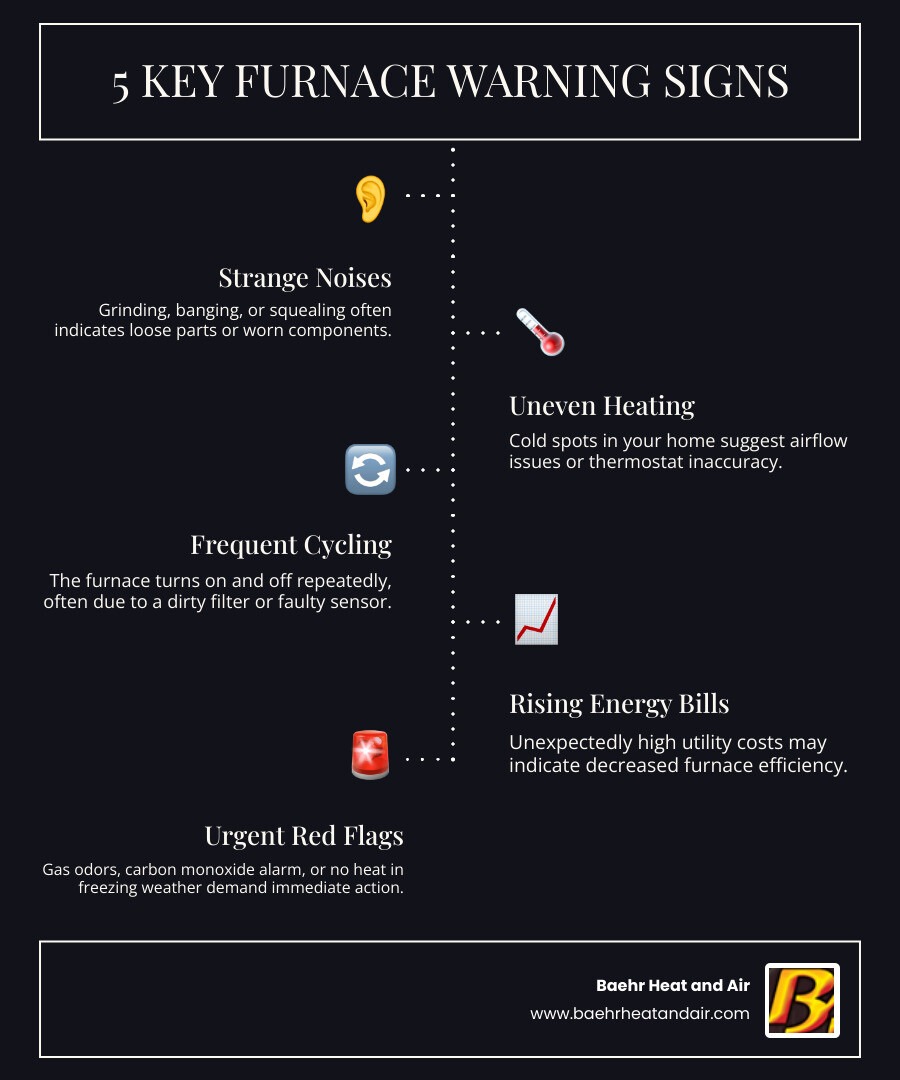 5 KEY FURNACE WARNING SIGNS

Strange Noises

Grinding, banging, or squealing often indicates loose parts or worn components.

Uneven Heating

Cold spots in your home suggest airflow issues or thermostat inaccuracy.

Frequent Cycling

The furnace turns on and off repeatedly, often due to a dirty filter or faulty sensor.

Rising Energy Bills

Unexpectedly high utility costs may indicate decreased furnace efficiency.

Urgent Red Flags

Gas odors, carbon monoxide alarm, or no heat in freezing weather demand immediate action.

Baehr Heat and Air
www.baehrheatandair.com

B