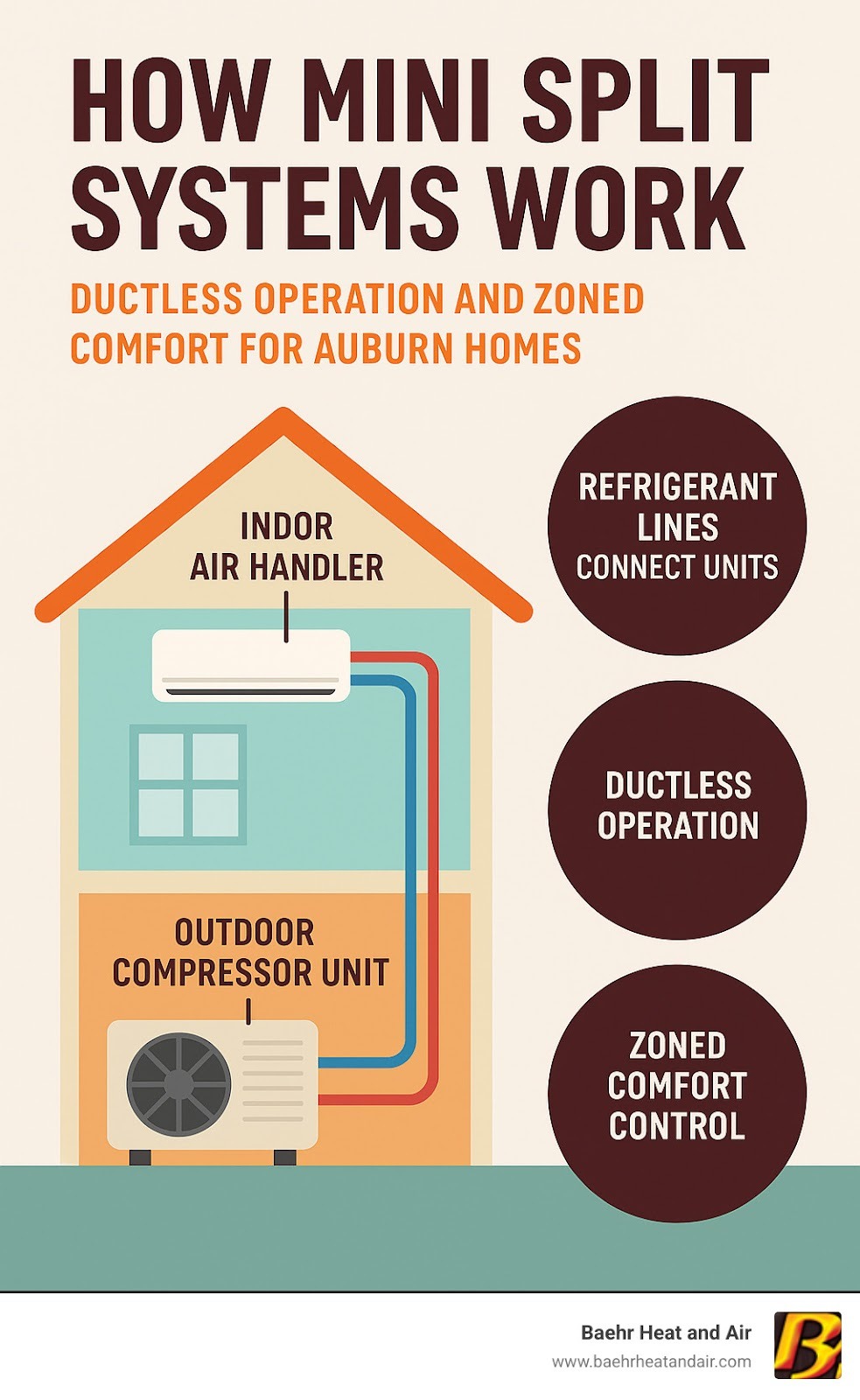 HOW MINI SPLIT SYSTEMS WORK

DUCTLESS OPERATION AND ZONED COMFORT FOR AUBURN HOMES

INDOR AIR HANDLER

OUTDOOR COMPRESSOR UNIT

REFRIGERANT LINES CONNECT UNITS

DUCTLESS OPERATION

ZONED COMFORT CONTROL

Baehr Heat and Air
www.baehrheatandair.com

B