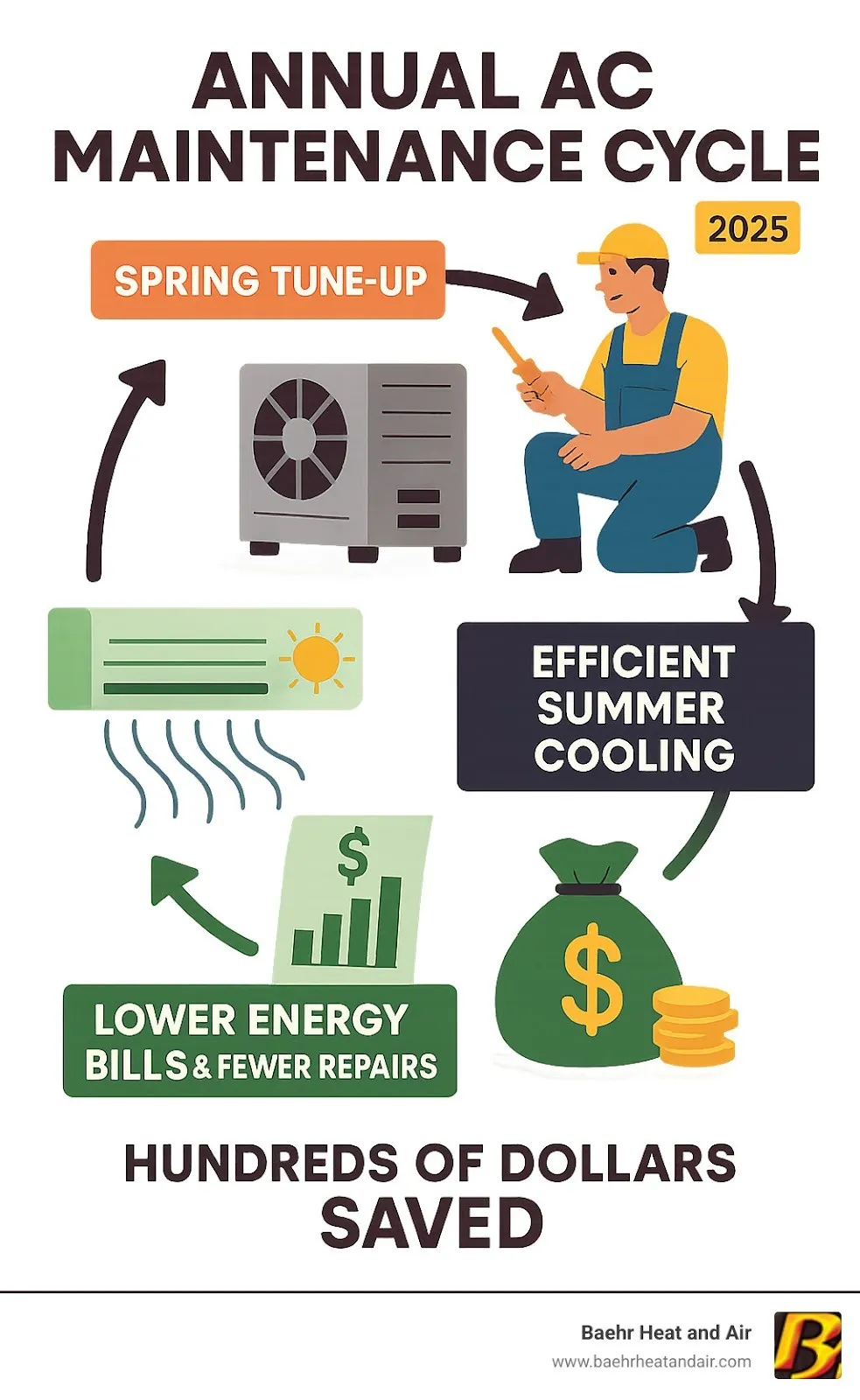 ANNUAL AC MAINTENANCE CYCLE

2025

SPRING TUNE-UP

EFFICIENT SUMMER COOLING

$

$

LOWER ENERGY BILLS & FEWER REPAIRS

HUNDREDS OF DOLLARS SAVED

Baehr Heat and Air
www.baehrheatandair.com

B