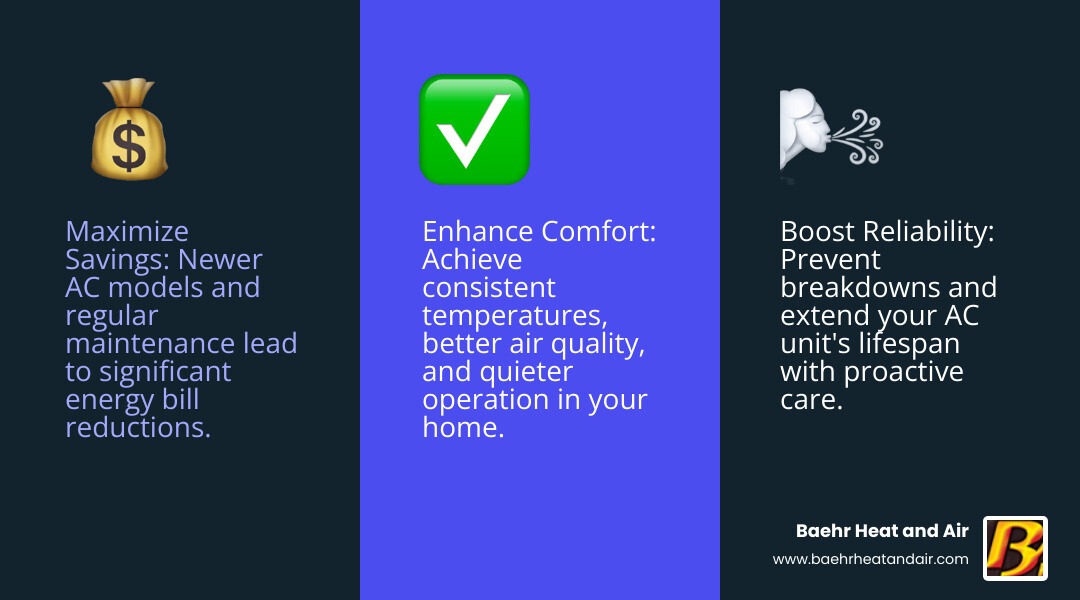 Maximize Savings: Newer AC models and regular maintenance lead to significant energy bill reductions.

Enhance Comfort: Achieve consistent temperatures, better air quality, and quieter operation in your home.

Boost Reliability: Prevent breakdowns and extend your AC unit's lifespan with proactive care.

Baehr Heat and Air
www.baehrheatandair.com

B