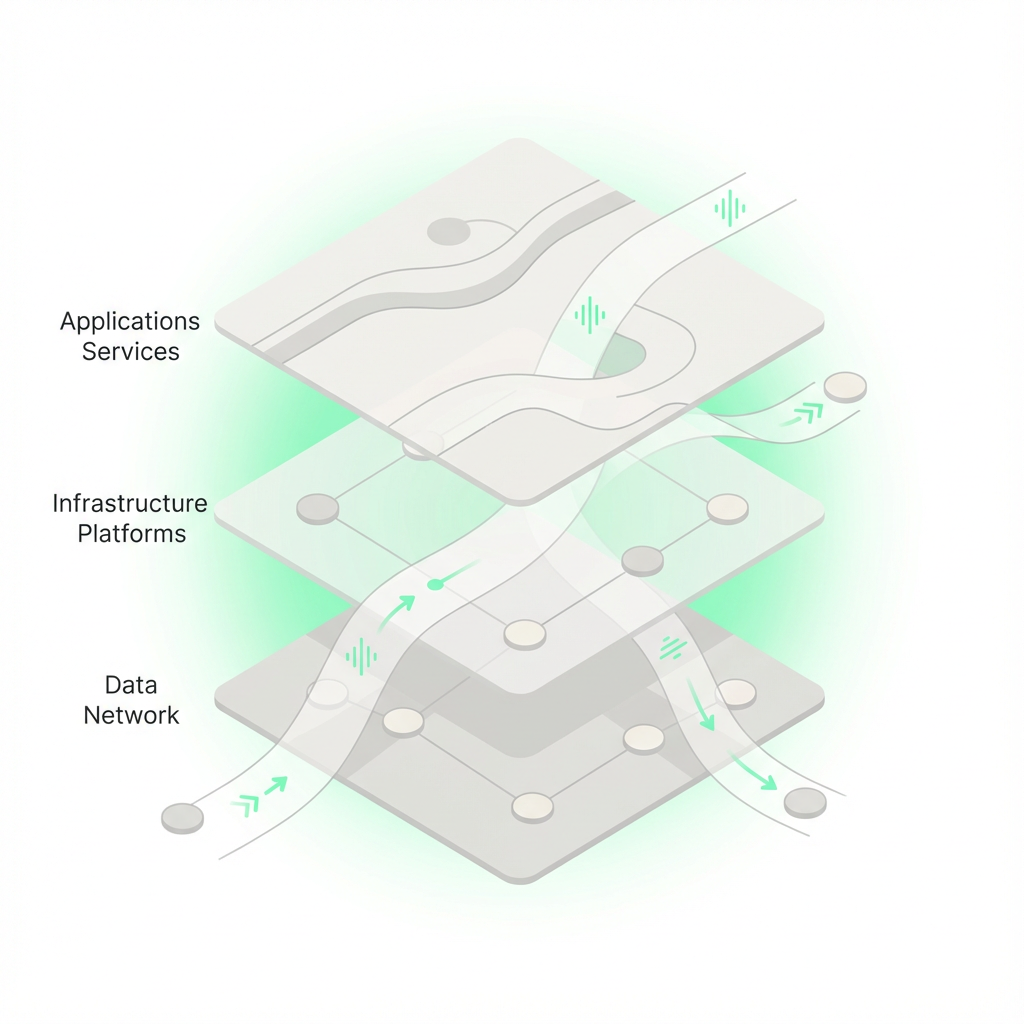 Applications
Services

Infrastructure
Platforms

Data
Network