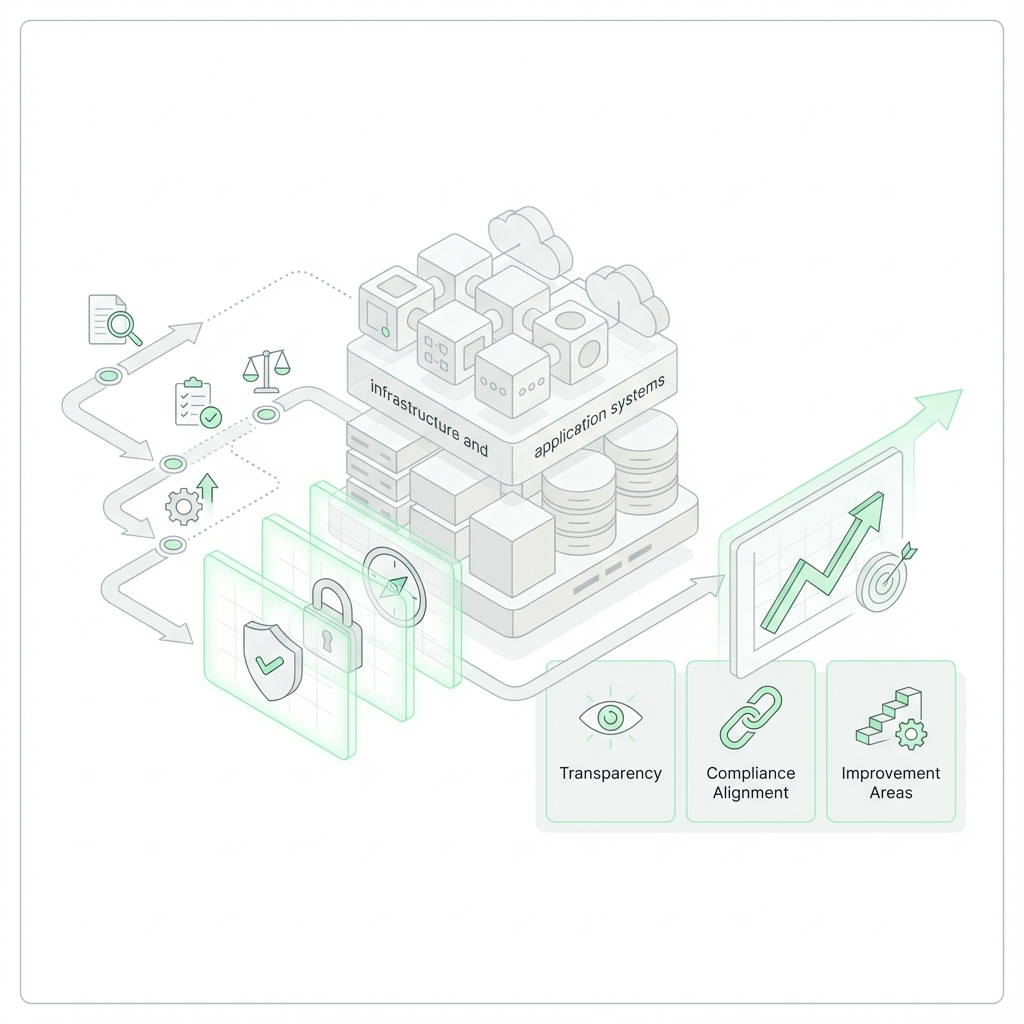 infrastructure and application systems

Transparency

Compliance Alignment

Improvement Areas