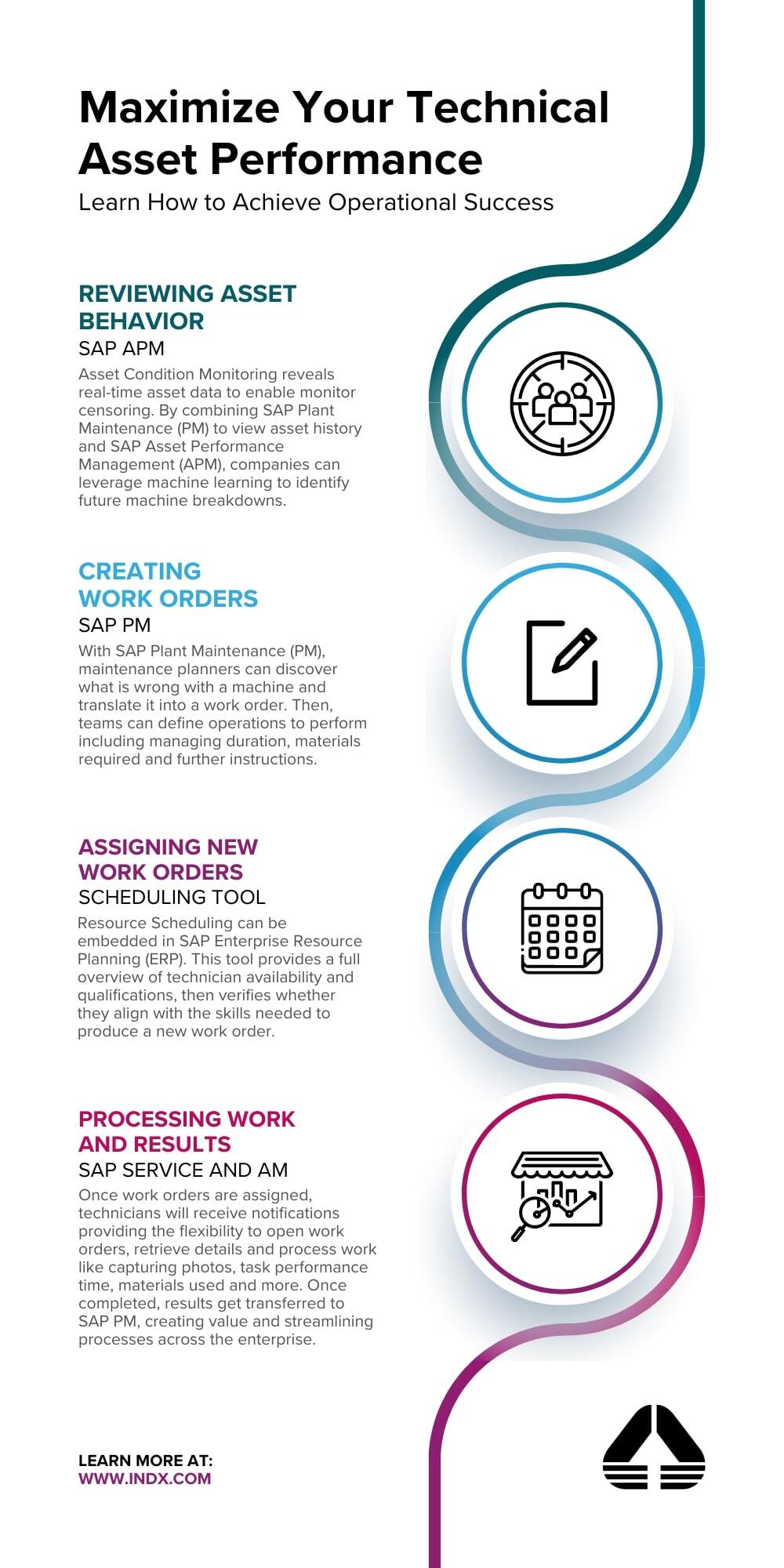 Maximize Your Technical Asset Performance
Learn How to Achieve Operational Success

REVIEWING ASSET BEHAVIOR
SAP APM
Asset Condition Monitoring reveals real-time asset data to enable monitor censoring. By combining SAP Plant Maintenance (PM) to view asset history and SAP Asset Performance Management (APM), companies can leverage machine learning to identify future machine breakdowns.

CREATING WORK ORDERS
SAP PM
With SAP Plant Maintenance (PM), maintenance planners can discover what is wrong with a machine and translate it into a work order. Then, teams can define operations to perform including managing duration, materials required and further instructions.

ASSIGNING NEW WORK ORDERS
SCHEDULING TOOL
Resource Scheduling can be embedded in SAP Enterprise Resource Planning (ERP). This tool provides a full overview of technician availability and qualifications, then verifies whether they align with the skills needed to produce a new work order.

PROCESSING WORK AND RESULTS
SAP SERVICE AND AM
Once work orders are assigned, technicians will receive notifications providing the flexibility to open work orders, retrieve details and process work like capturing photos, task performance time, materials used and more. Once completed, results get transferred to SAP PM, creating value and streamlining processes across the enterprise.

LEARN MORE AT:
WWW.INDX.COM