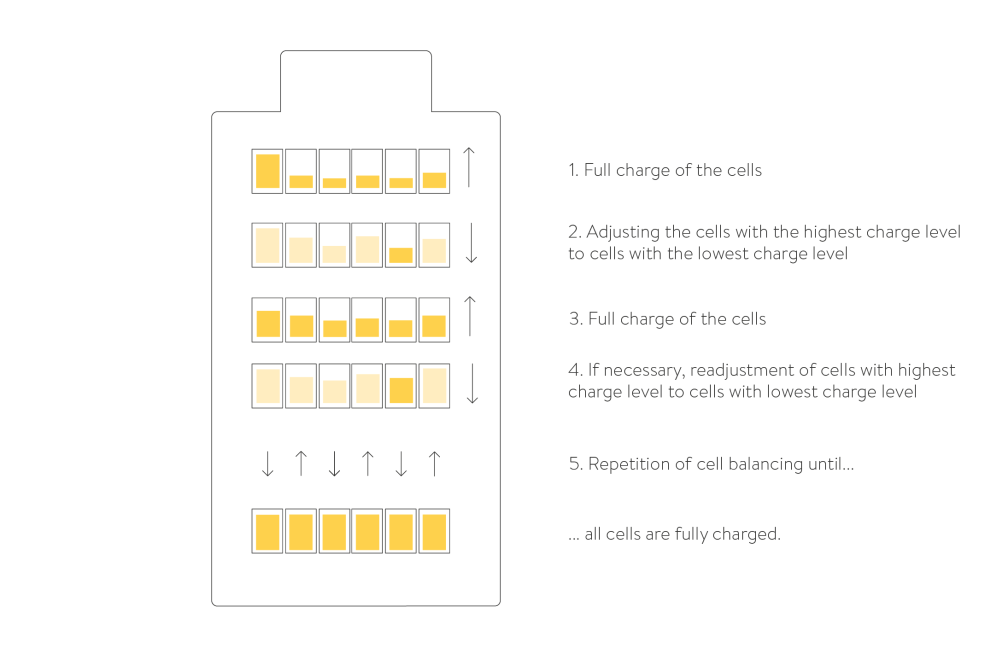 1. Full charge of the cells

2. Adjusting the cells with the highest charge level to cells with the lowest charge level

3. Full charge of the cells

4. If necessary, readjustment of cells with highest charge level to cells with lowest charge level

5. Repetition of cell balancing until...

... all cells are fully charged.