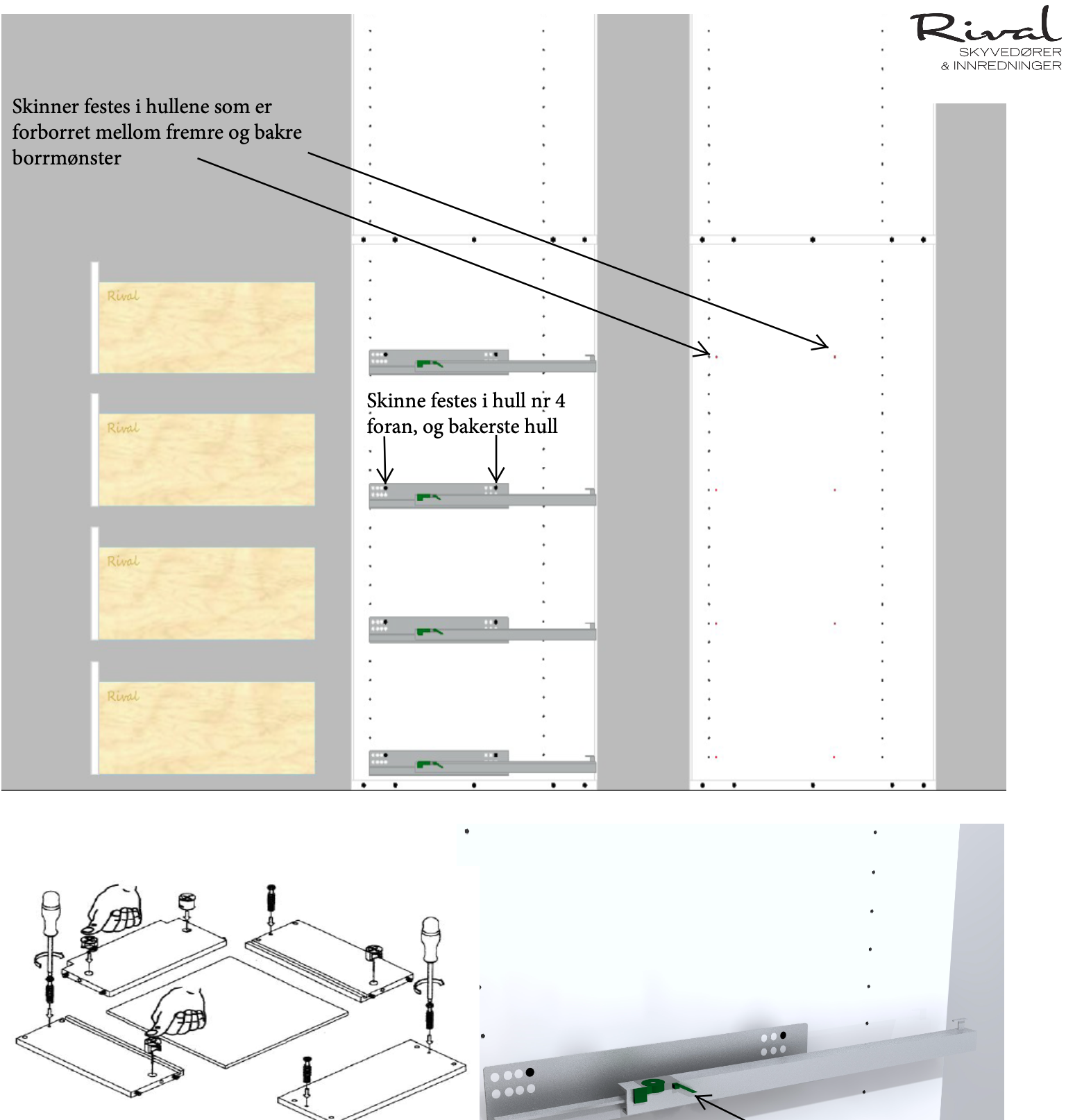 Rival
SKYVEDØRER
& INNREDNINGER

Skinner festes i hullene som er forborret mellom fremre og bakre borrmønster

Rival

Rival

Rival

Rival

Skinne festes i hull nr 4 foran, og bakerste hull