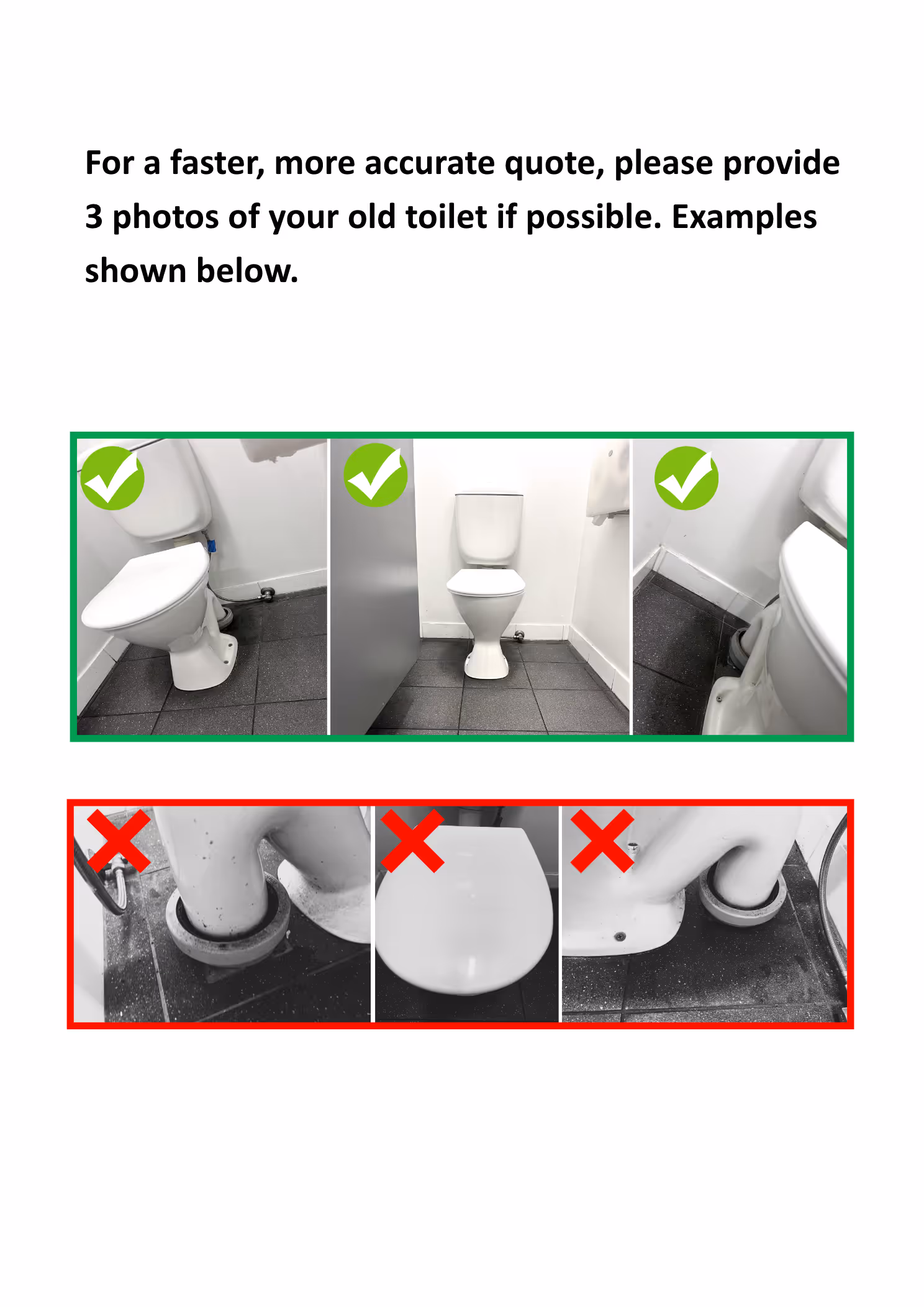 For a faster, more accurate quote, please provide 3 photos of your old toilet if possible. Examples shown below.