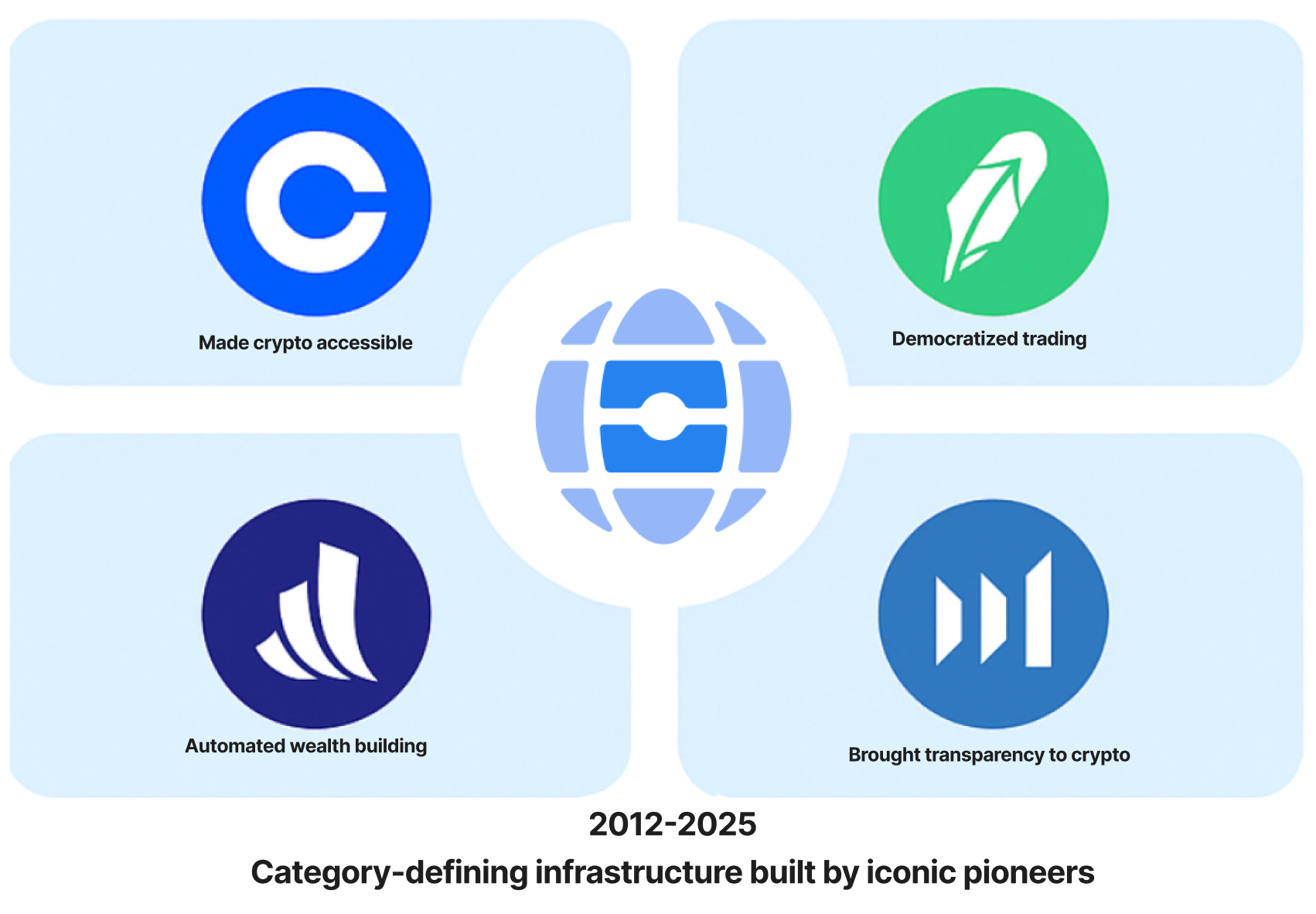 Made crypto accessible

Democratized trading

Automated wealth building

Brought transparency to crypto

2012-2025

Category-defining infrastructure built by iconic pioneers