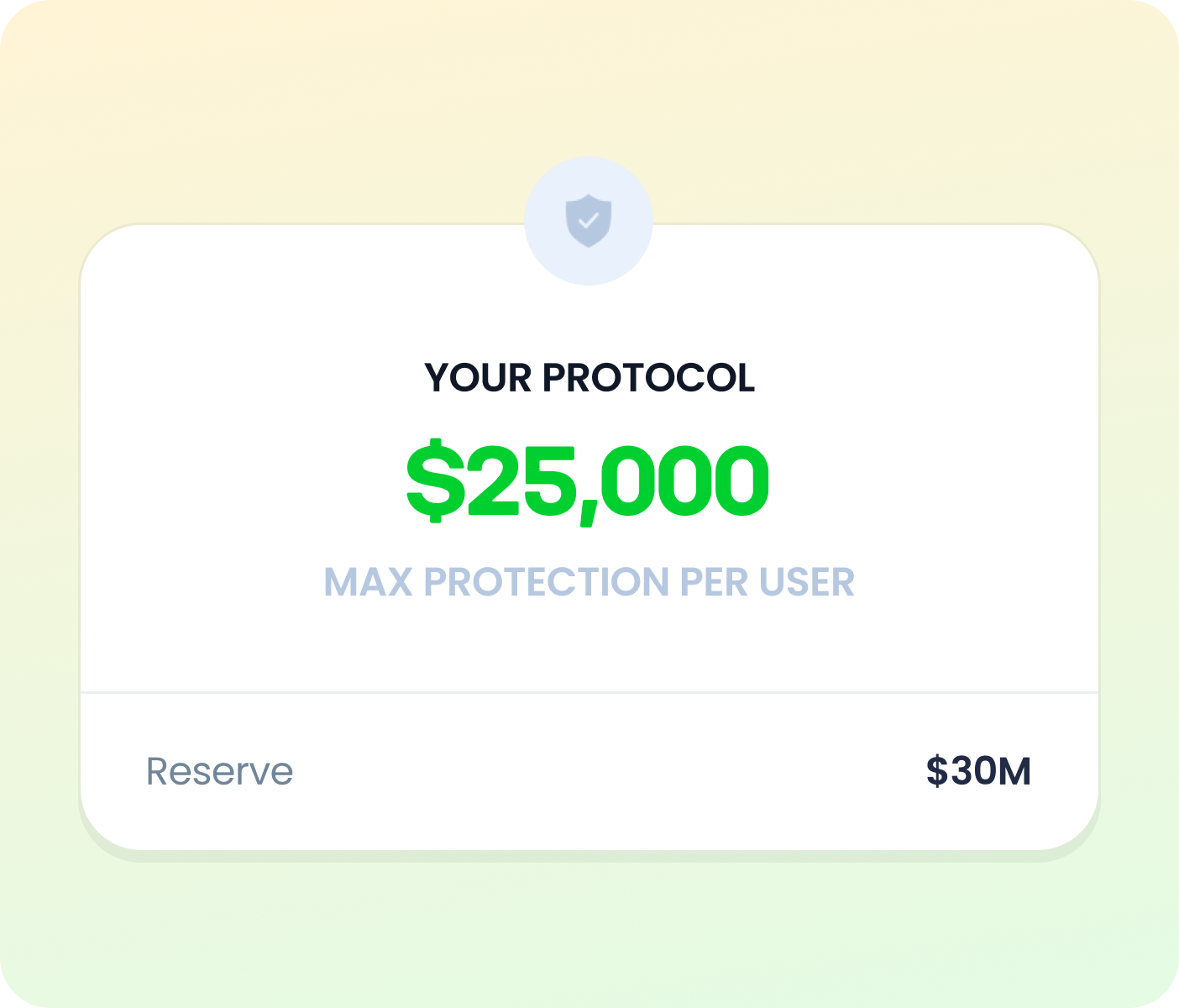 YOUR PROTOCOL

$25,000

MAX PROTECTION PER USER

Reserve $30M