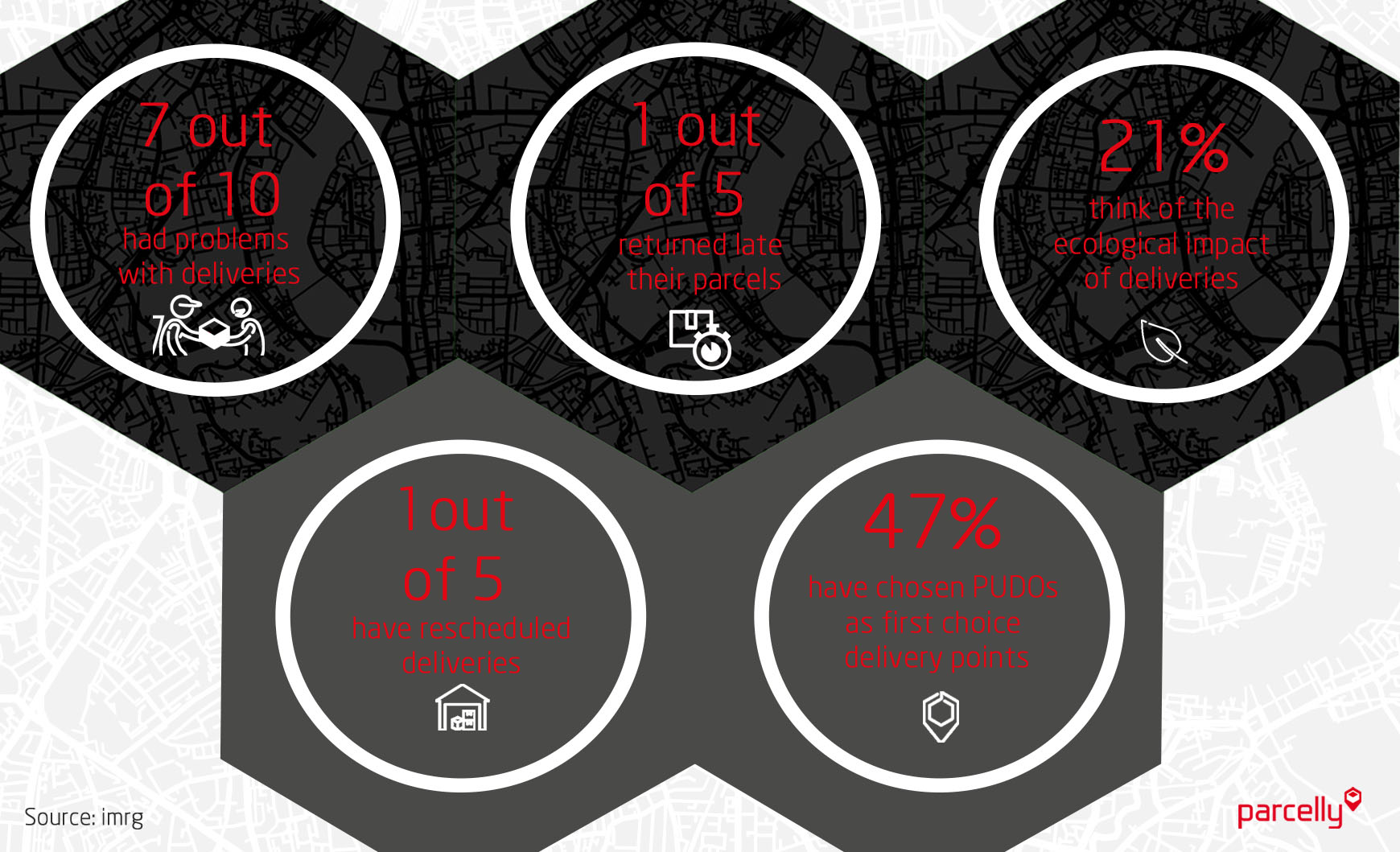 7 out of 10
had problems with deliveries

1 out of 5
returned late their parcels

21%
think of the ecological impact of deliveries

1 out of 5
have rescheduled deliveries

47%
have chosen PUDOs as first choice delivery points

Source: imrg

parcelly