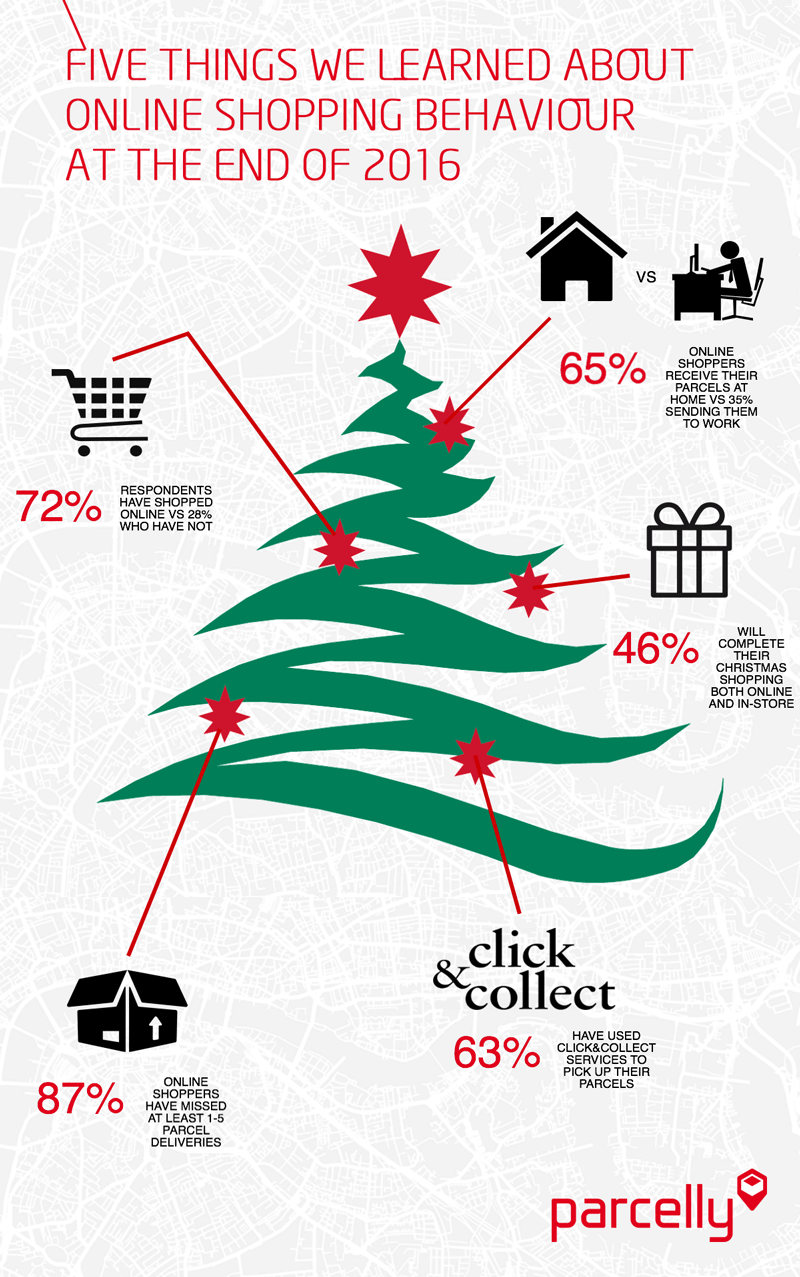 FIVE THINGS WE LEARNED ABOUT ONLINE SHOPPING BEHAVIOUR AT THE END OF 2016

VS

65% ONLINE SHOPPERS RECEIVE THEIR PARCELS AT HOME VS 35% SENDING THEM TO WORK

72% RESPONDENTS HAVE SHOPPED ONLINE VS 28% WHO HAVE NOT

46% WILL COMPLETE THEIR CHRISTMAS SHOPPING BOTH ONLINE AND IN-STORE

click & collect

63% HAVE USED CLICK&COLLECT SERVICES TO PICK UP THEIR PARCELS

87% ONLINE SHOPPERS HAVE MISSED AT LEAST 1-5 PARCEL DELIVERIES

parcelly