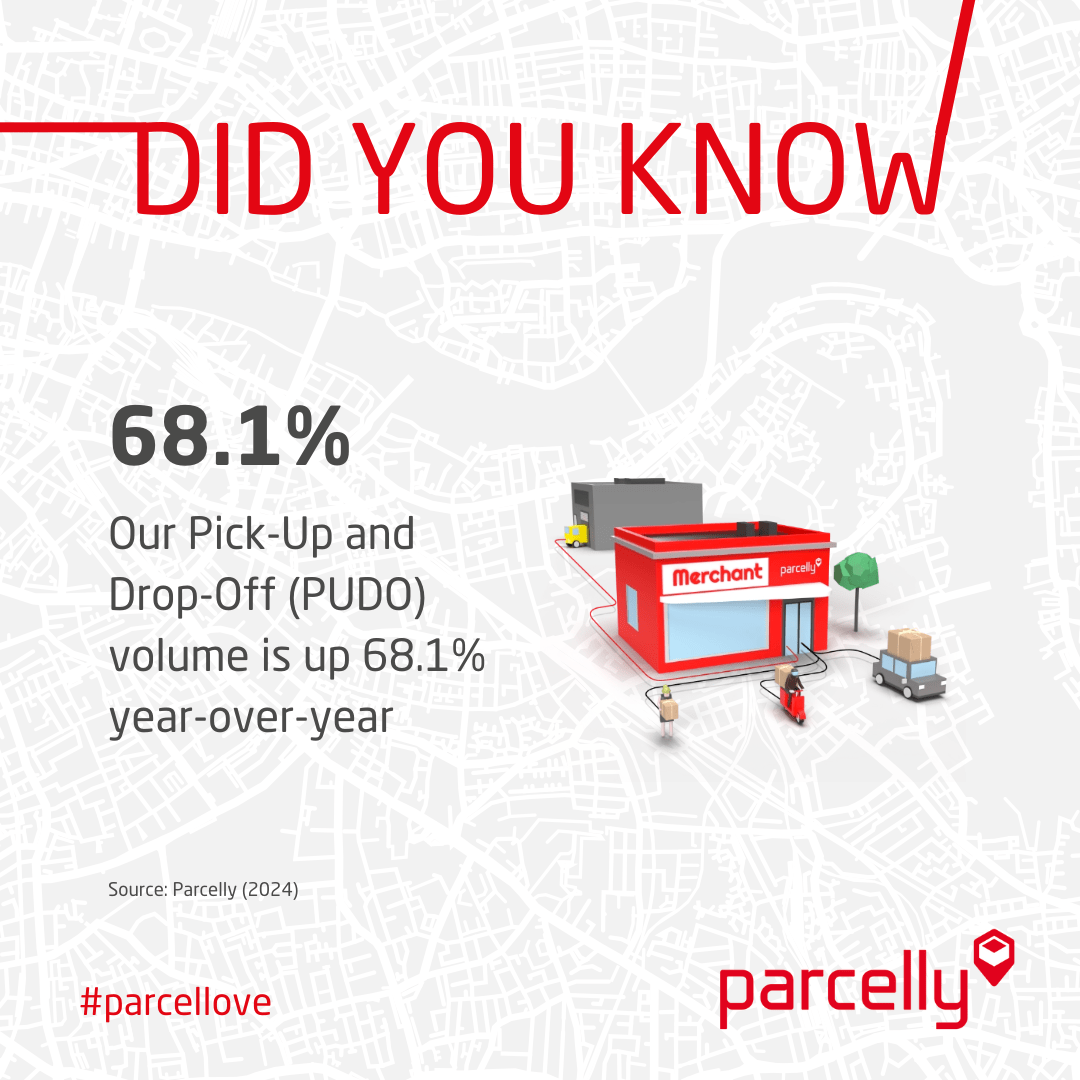 DID YOU KNOW

68.1%

Our Pick-Up and Drop-Off (PUDO) volume is up 68.1% year-over-year

Merchant parcelly

Source: Parcelly (2024)

#parcellove

parcelly