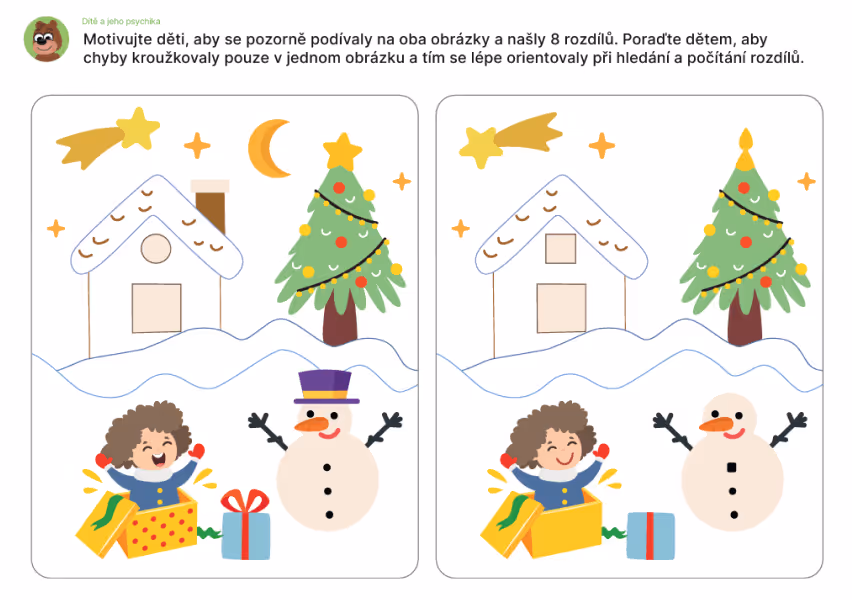 Dítě a jeho psychika

Motivujte děti, aby se pozorně podívaly na oba obrázky a našly 8 rozdílů. Poraďte dětem, aby chyby kroužkovaly pouze v jednom obrázku a tím se lépe orientovaly při hledání a počítání rozdílů.