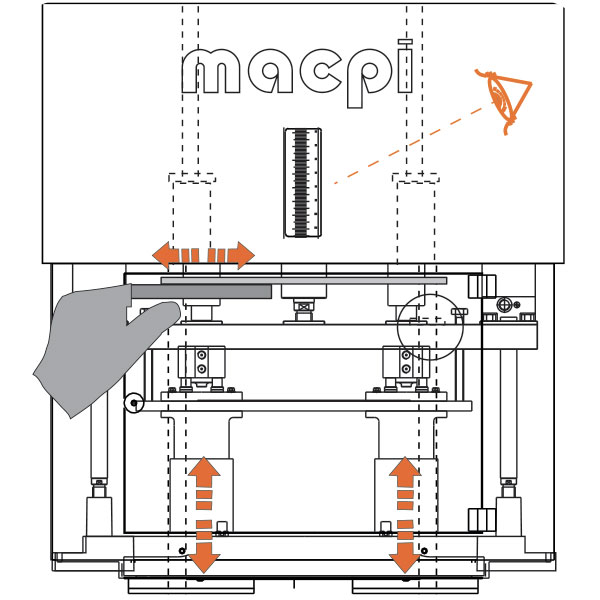 macpi