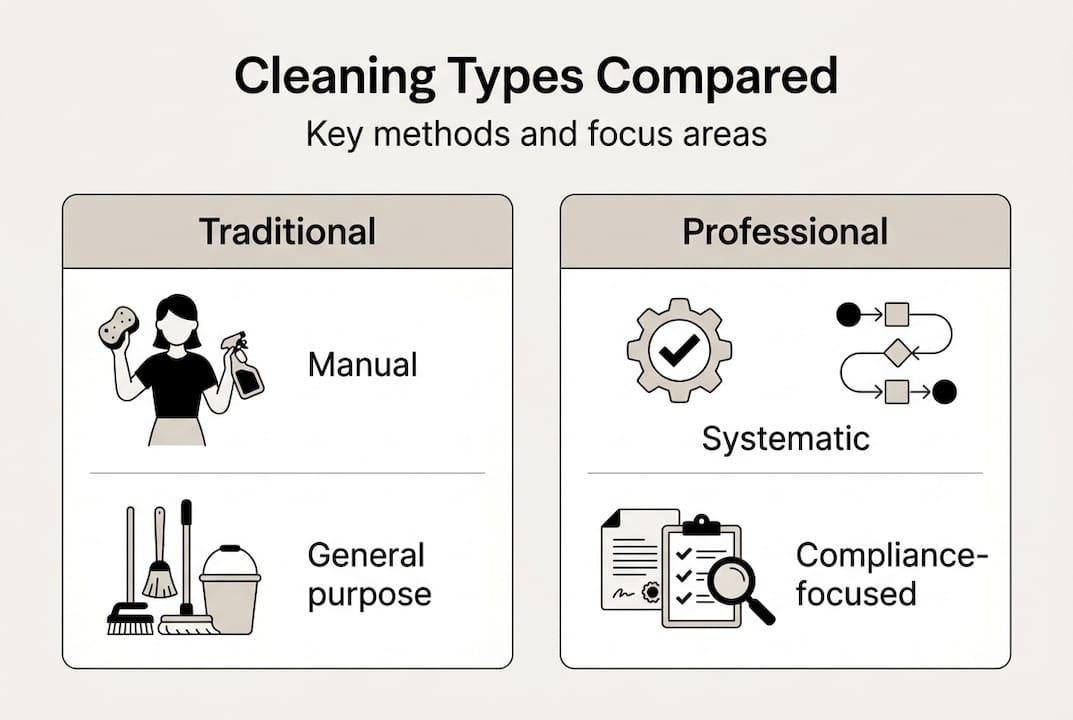 Cleaning Types Compared

Key methods and focus areas

Traditional

Manual

General purpose

Professional

Systematic

Compliance-focused