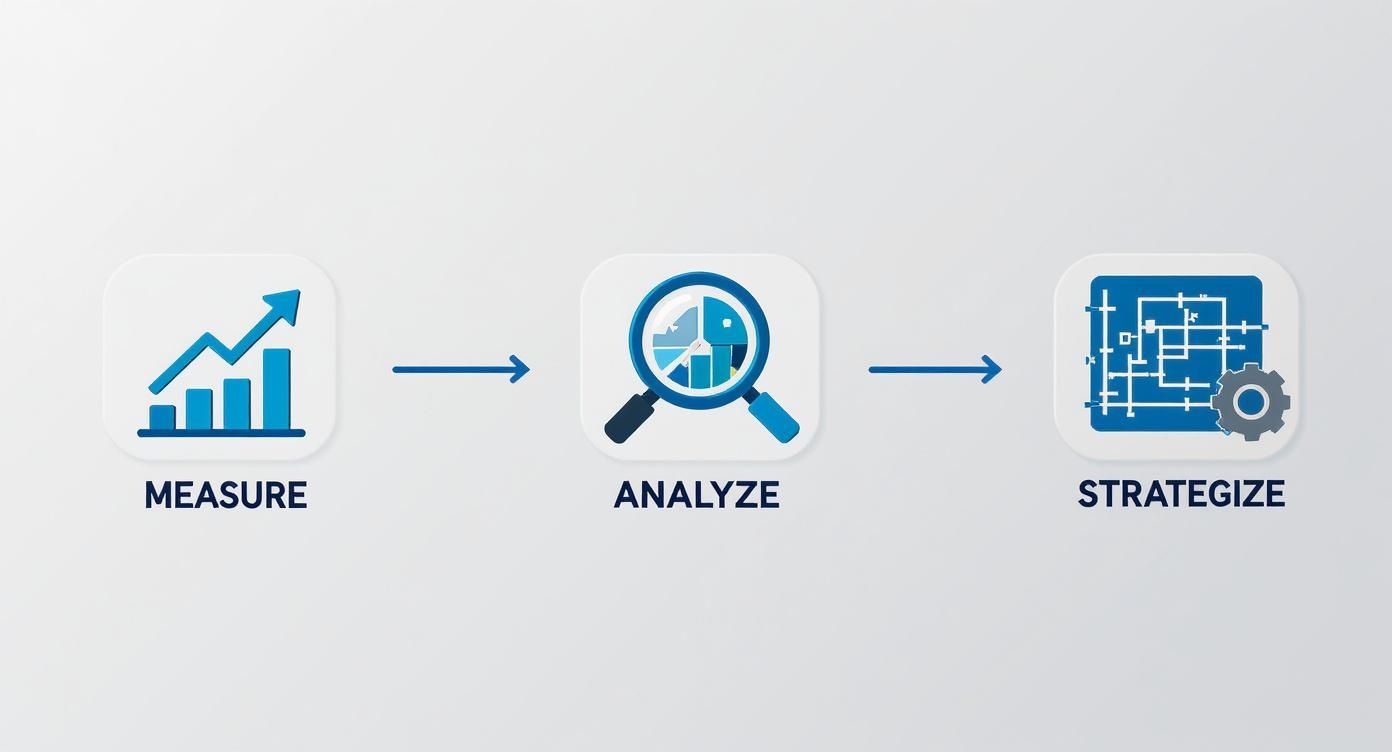 MEASURE

ANALYZE

STRATEGIZE