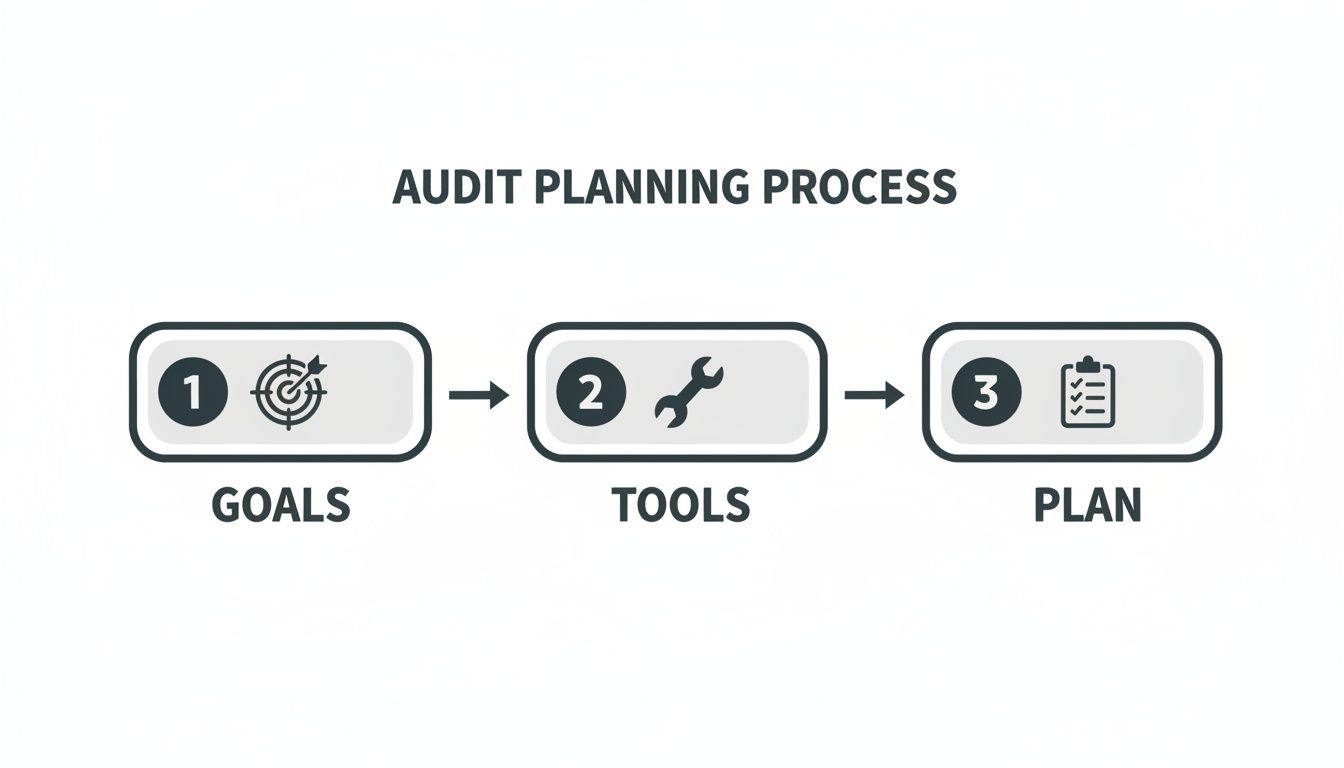 AUDIT PLANNING PROCESS

1

GOALS

2

TOOLS

3

PLAN