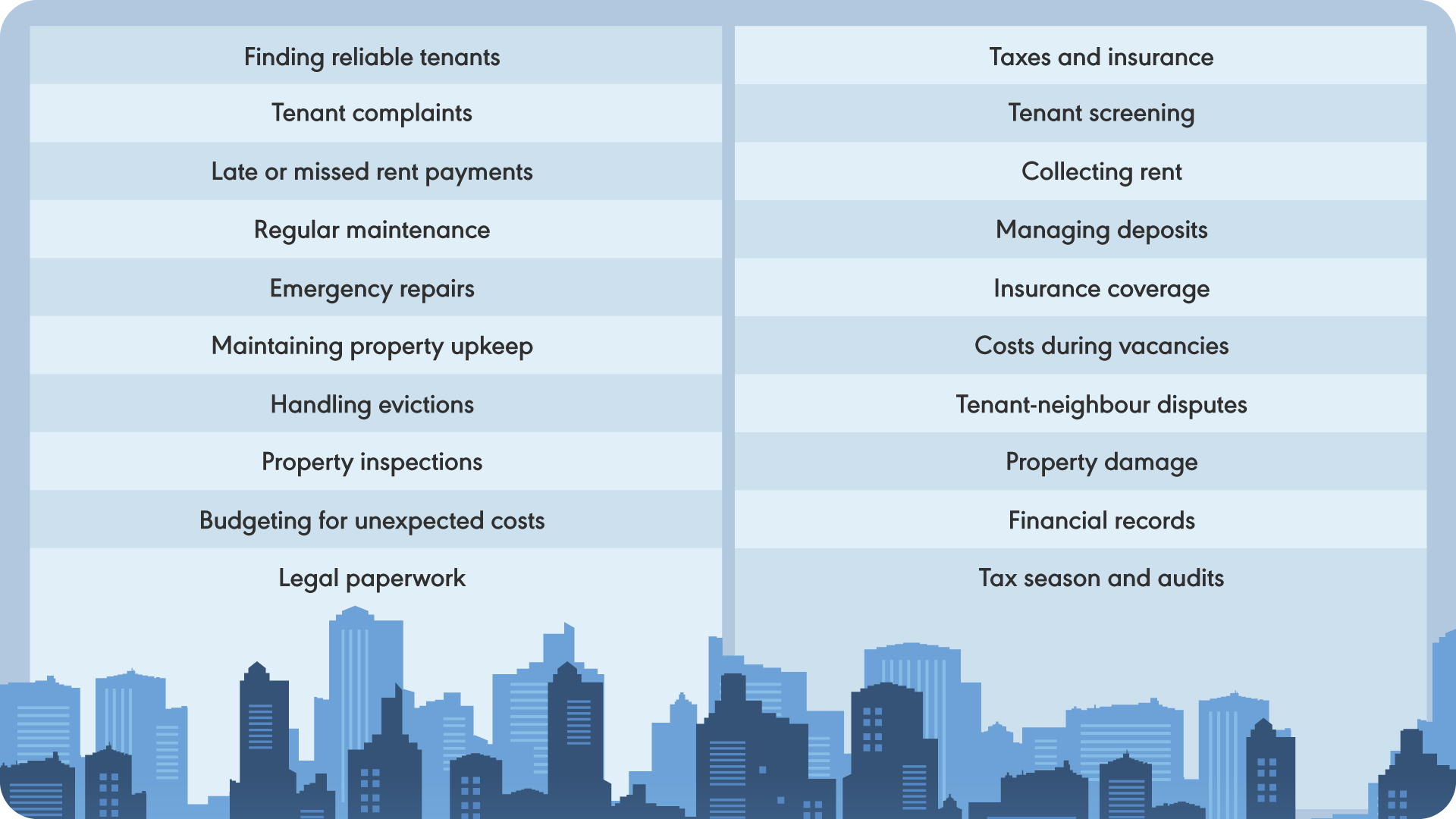 Finding reliable tenants
Tenant complaints
Late or missed rent payments
Regular maintenance
Emergency repairs
Maintaining property upkeep
Handling evictions
Property inspections
Budgeting for unexpected costs
Legal paperwork

Taxes and insurance
Tenant screening
Collecting rent
Managing deposits
Insurance coverage
Costs during vacancies
Tenant-neighbour disputes
Property damage
Financial records
Tax season and audits