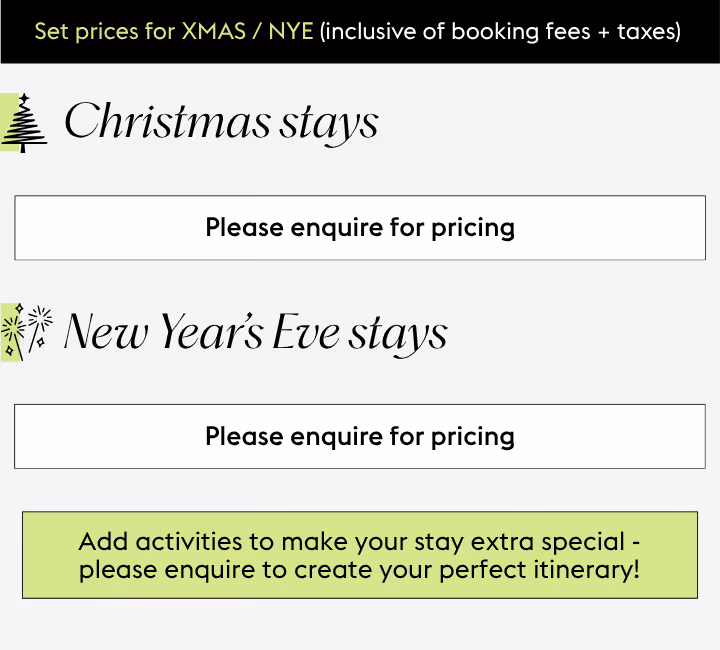 Set prices for XMAS / NYE (inclusive of booking fees + taxes)

Christmas stays

Please enquire for pricing

New Year's Eve stays

Please enquire for pricing

Add activities to make your stay extra special - please enquire to create your perfect itinerary!