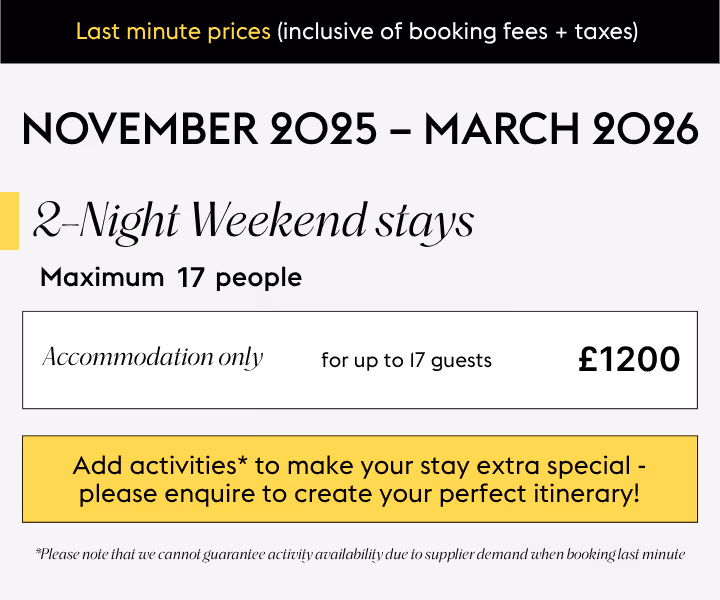 Last minute prices (inclusive of booking fees + taxes)

NOVEMBER 2025 – MARCH 2026

2-Night Weekend stays

Maximum 17 people

Accommodation only
for up to 17 guests
£1200

Add activities* to make your stay extra special - please enquire to create your perfect itinerary!

*Please note that we cannot guarantee activity availability due to supplier demand when booking last minute