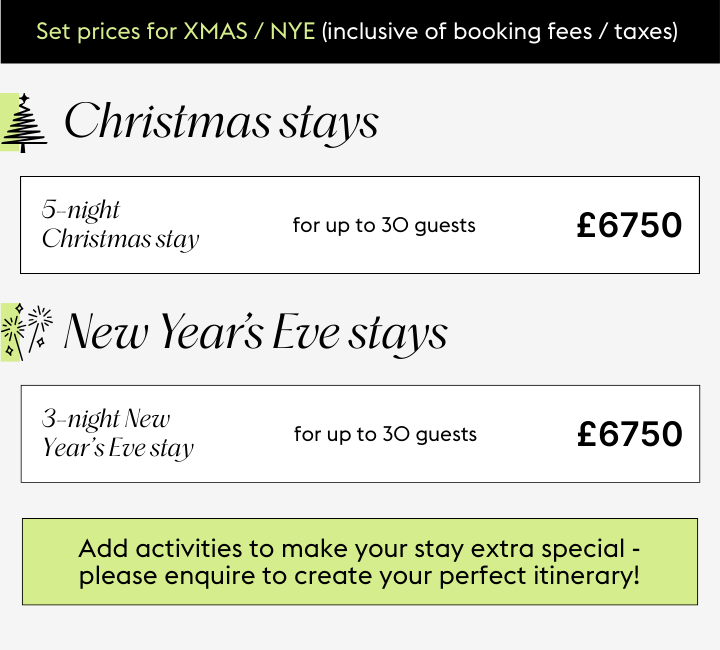 Set prices for XMAS / NYE (inclusive of booking fees / taxes)

Christmas stays

5-night Christmas stay

for up to 30 guests

£6750

New Year's Eve stays

3-night New Year's Eve stay

for up to 30 guests

£6750

Add activities to make your stay extra special - please enquire to create your perfect itinerary!