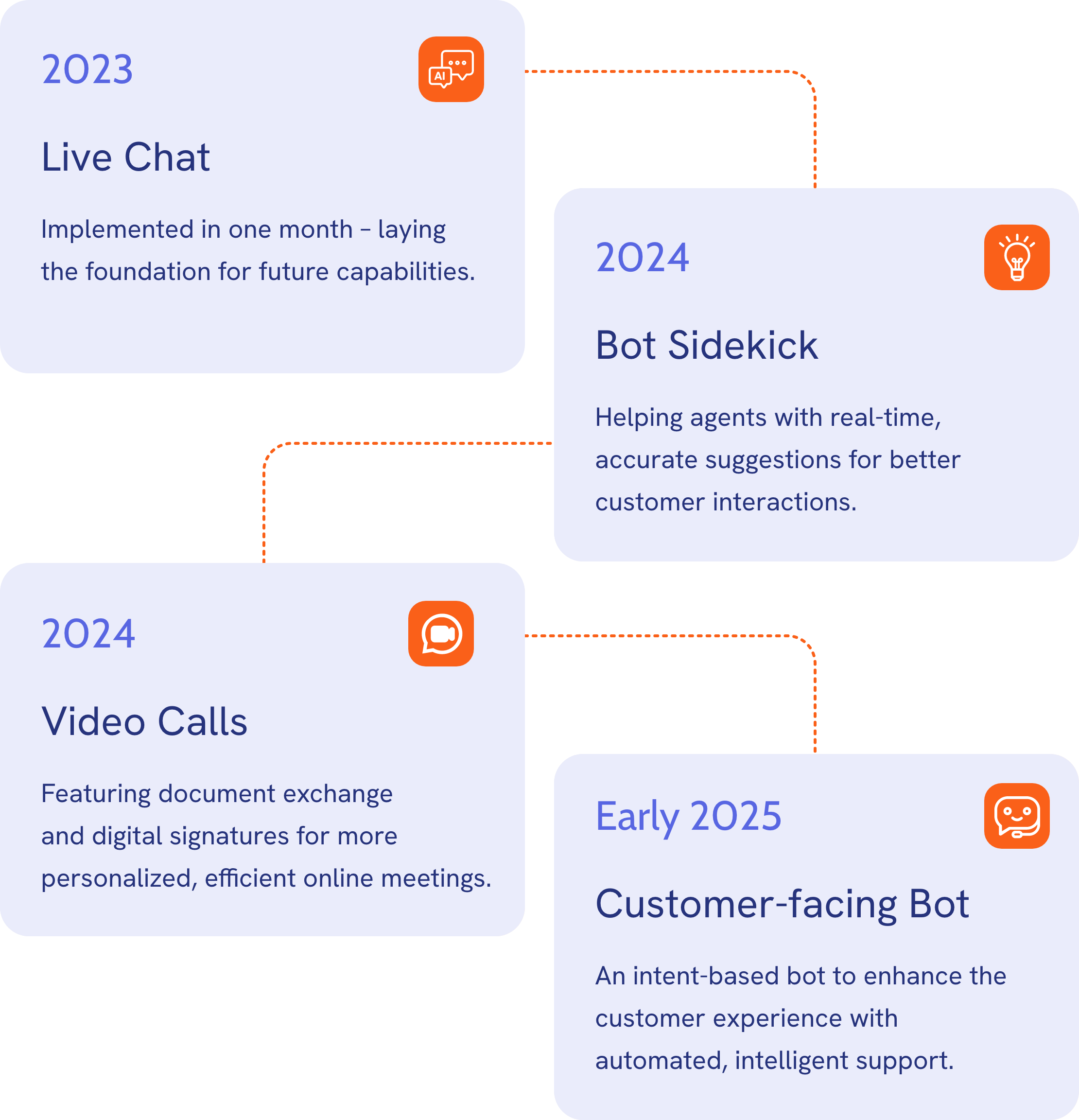 2023

AI

Live Chat

Implemented in one month – laying the foundation for future capabilities.

2024

Bot Sidekick

Helping agents with real-time, accurate suggestions for better customer interactions.

2024

Video Calls

Featuring document exchange and digital signatures for more personalized, efficient online meetings.

Early 2025

Customer-facing Bot

An intent-based bot to enhance the customer experience with automated, intelligent support.