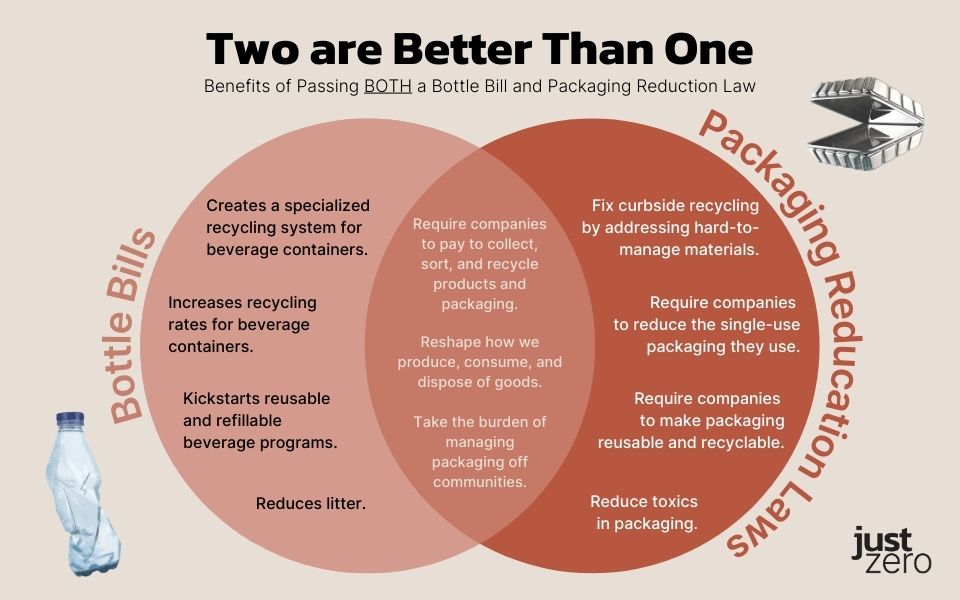 Two are Better Than One

Benefits of Passing BOTH a Bottle Bill and Packaging Reduction Law

Bottle Bills

Creates a specialized recycling system for beverage containers.

Increases recycling rates for beverage containers.

Kickstarts reusable and refillable beverage programs.

Reduces litter.

Require companies to pay to collect, sort, and recycle products and packaging.

Reshape how we produce, consume, and dispose of goods.

Take the burden of managing packaging off communities.

Packaging Reducation Laws

Fix curbside recycling by addressing hard-to-manage materials.

Require companies to reduce the single-use packaging they use.

Require companies to make packaging reusable and recyclable.

Reduce toxics in packaging.

just zero