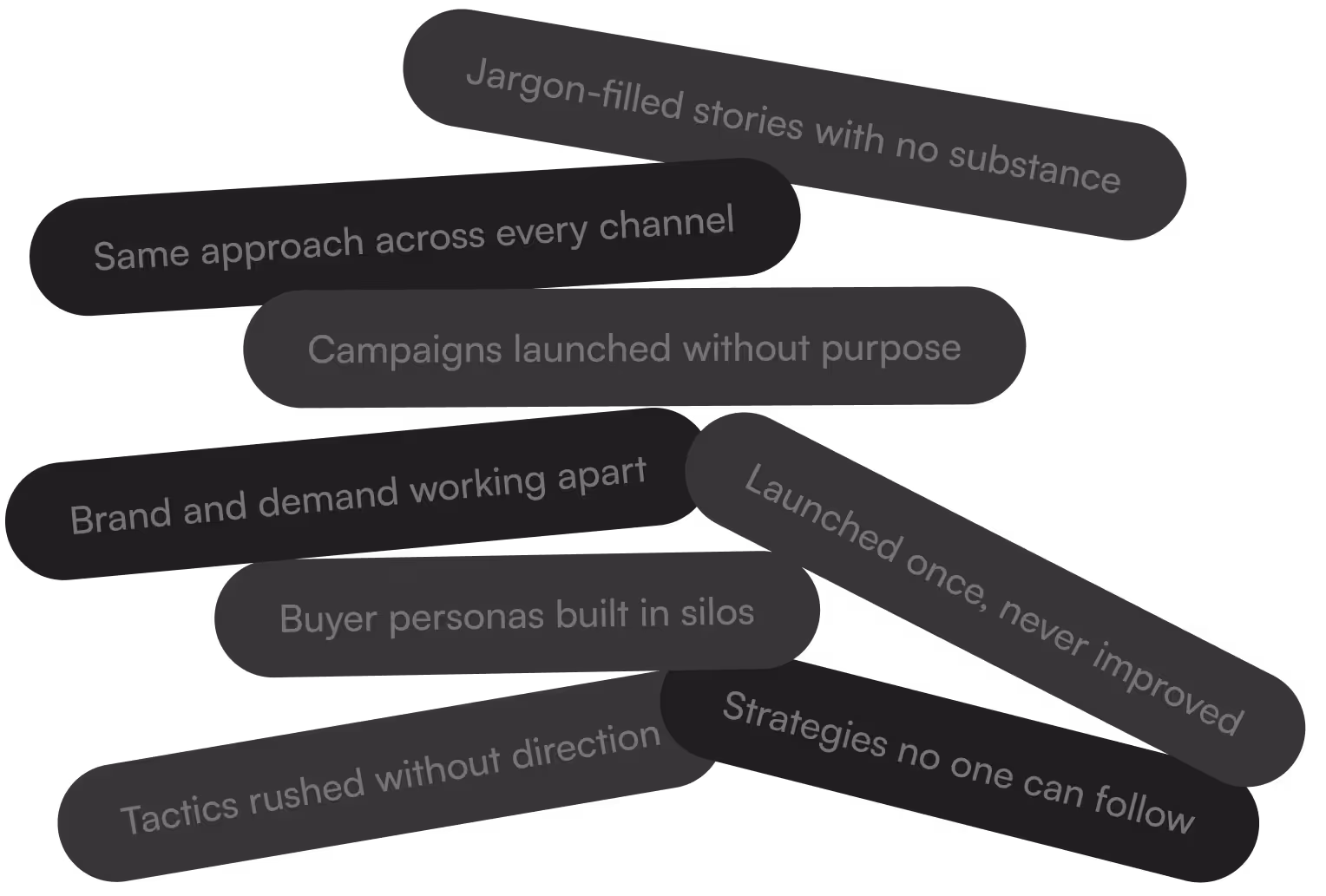 Jargon-filled stories with no substance

Same approach across every channel

Campaigns launched without purpose

Brand and demand working apart

Launched once, never improved

Buyer personas built in silos

Tactics rushed without direction

Strategies no one can follow