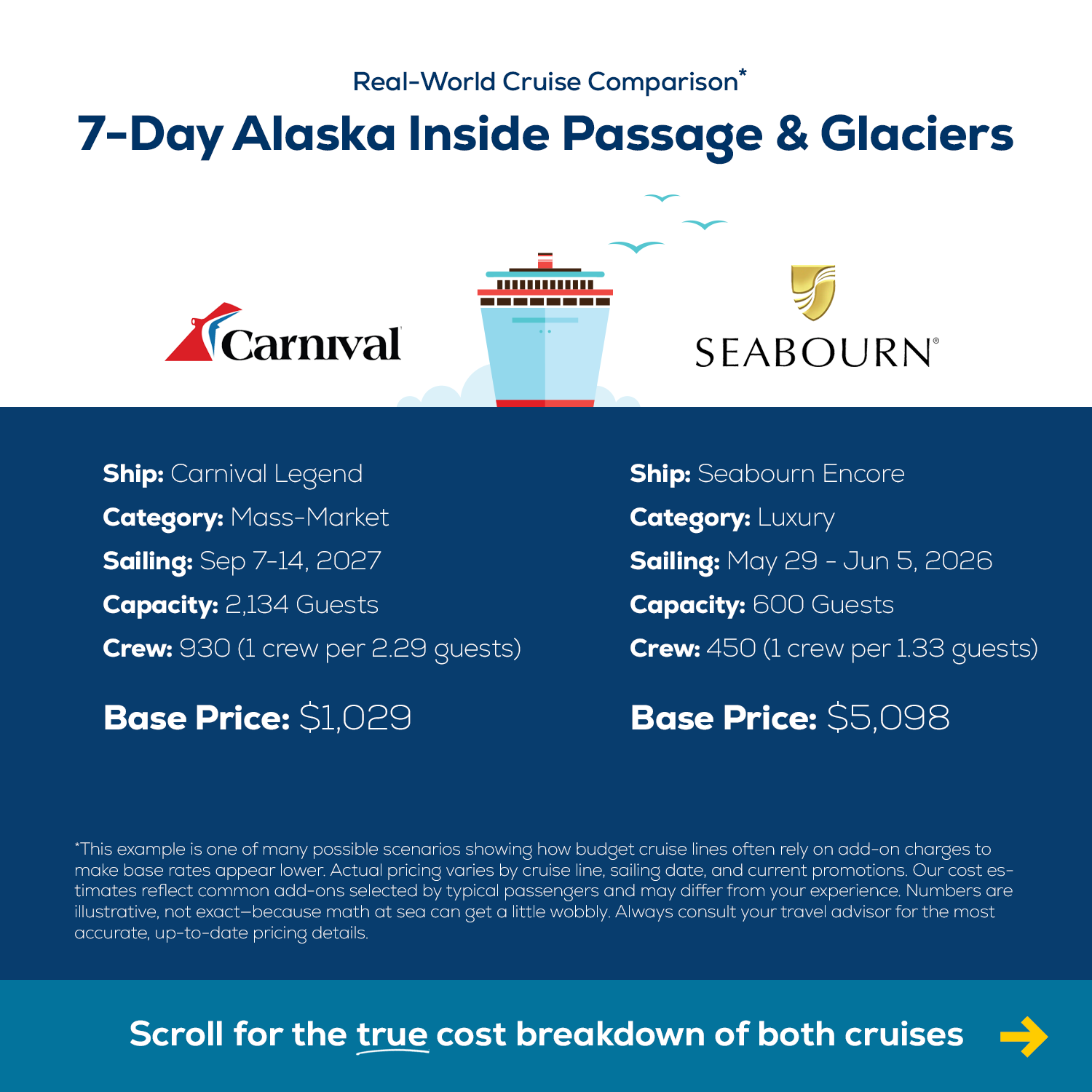 Real-World Cruise Comparison*

7-Day Alaska Inside Passage & Glaciers

Carnival

SEABOURN®

Ship: Carnival Legend
Category: Mass-Market
Sailing: Sep 7-14, 2027
Capacity: 2,134 Guests
Crew: 930 (1 crew per 2.29 guests)

Base Price: $1,029

Ship: Seabourn Encore
Category: Luxury
Sailing: May 29 - Jun 5, 2026
Capacity: 600 Guests
Crew: 450 (1 crew per 1.33 guests)

Base Price: $5,098

*This example is one of many possible scenarios showing how budget cruise lines often rely on add-on charges to make base rates appear lower. Actual pricing varies by cruise line, sailing date, and current promotions. Our cost estimates reflect common add-ons selected by typical passengers and may differ from your experience. Numbers are illustrative, not exact—because math at sea can get a little wobbly. Always consult your travel advisor for the most accurate, up-to-date pricing details.

Scroll for the true cost breakdown of both cruises