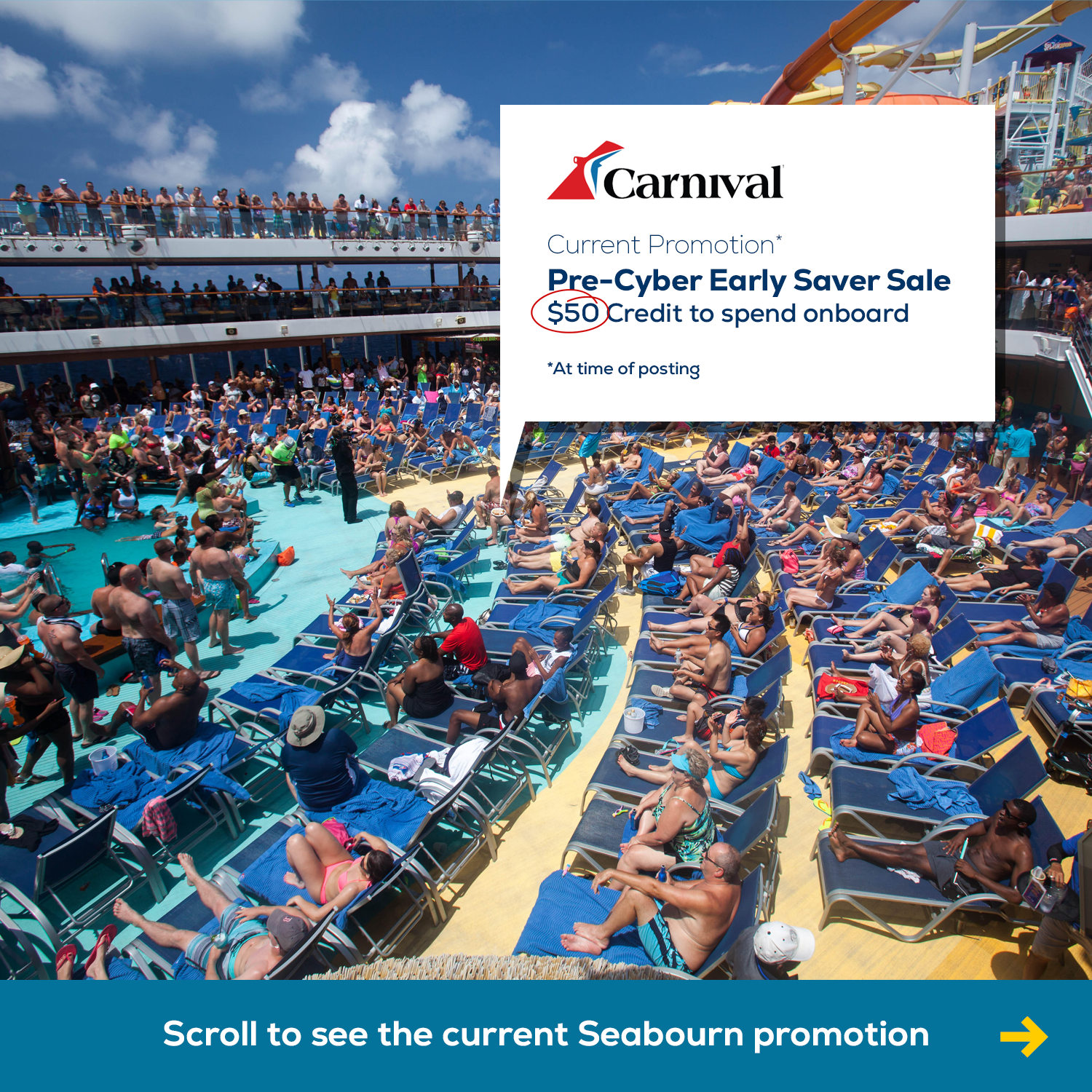 Carnival

Current Promotion*
Pre-Cyber Early Saver Sale
$50 Credit to spend onboard

*At time of posting

Scroll to see the current Seabourn promotion