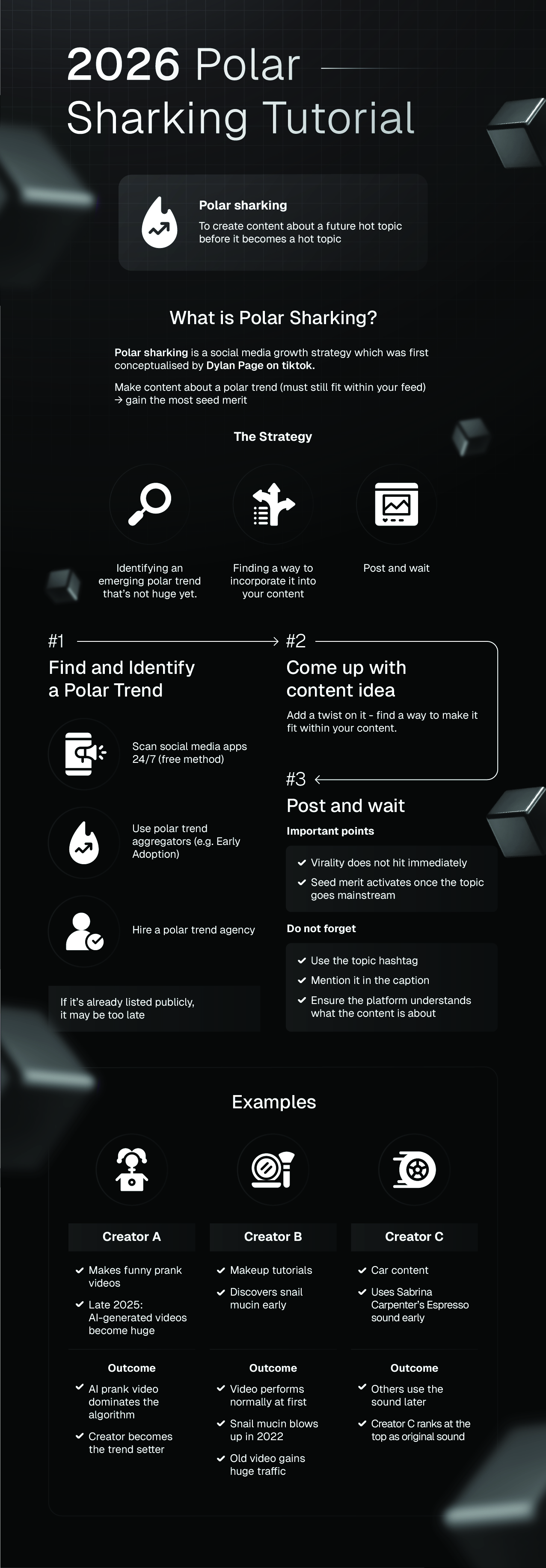 2026 Polar Sharking Tutorial

Polar sharking
To create content about a future hot topic before it becomes a hot topic

What is Polar Sharking?

Polar sharking is a social media growth strategy which was first conceptualised by Dylan Page on tiktok.

Make content about a polar trend (must still fit within your feed) → gain the most seed merit

The Strategy

Identifying an emerging polar trend that's not huge yet.

Finding a way to incorporate it into your content

Post and wait

#1
Find and Identify a Polar Trend

Scan social media apps 24/7 (free method)

Use polar trend aggregators (e.g. Early Adoption)

Hire a polar trend agency

If it's already listed publicly, it may be too late

#2
Come up with content idea

Add a twist on it - find a way to make it fit within your content.

#3
Post and wait

Important points

Virality does not hit immediately

Seed merit activates once the topic goes mainstream

Do not forget

Use the topic hashtag

Mention it in the caption

Ensure the platform understands what the content is about

Examples

Creator A
Makes funny prank videos
Late 2025: AI-generated videos become huge

Outcome
AI prank video dominates the algorithm
Creator becomes the trend setter

Creator B
Makeup tutorials
Discovers snail mucin early

Outcome
Video performs normally at first
Snail mucin blows up in 2022
Old video gains huge traffic

Creator C
Car content
Uses Sabrina Carpenter's Espresso sound early

Outcome
Others use the sound later
Creator C ranks at the top as original sound