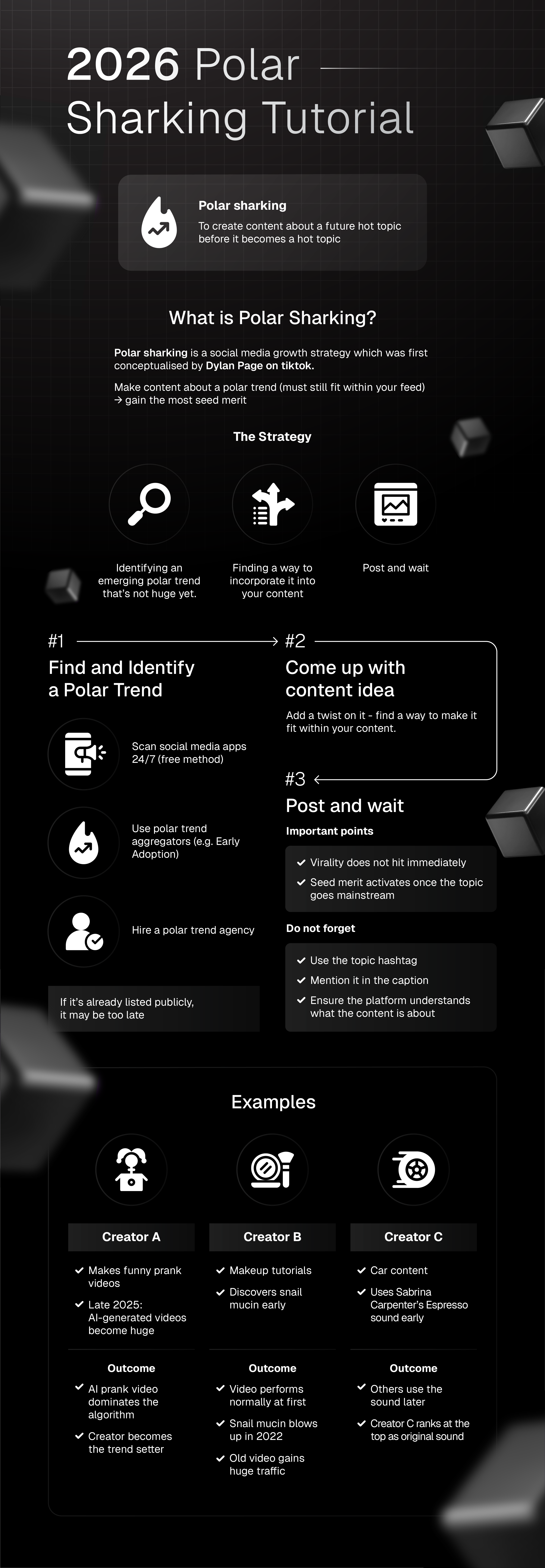 2026 Polar Sharking Tutorial

Polar sharking
To create content about a future hot topic before it becomes a hot topic

What is Polar Sharking?

Polar sharking is a social media growth strategy which was first conceptualised by Dylan Page on tiktok.

Make content about a polar trend (must still fit within your feed) → gain the most seed merit

The Strategy

Identifying an emerging polar trend that's not huge yet.

Finding a way to incorporate it into your content

Post and wait

#1
Find and Identify a Polar Trend

Scan social media apps 24/7 (free method)

Use polar trend aggregators (e.g. Early Adoption)

Hire a polar trend agency

If it's already listed publicly, it may be too late

#2
Come up with content idea

Add a twist on it - find a way to make it fit within your content.

#3
Post and wait

Important points

Virality does not hit immediately

Seed merit activates once the topic goes mainstream

Do not forget

Use the topic hashtag

Mention it in the caption

Ensure the platform understands what the content is about

Examples

Creator A

Makes funny prank videos

Late 2025: AI-generated videos become huge

Outcome

AI prank video dominates the algorithm

Creator becomes the trend setter

Creator B

Makeup tutorials

Discovers snail mucin early

Outcome

Video performs normally at first

Snail mucin blows up in 2022

Old video gains huge traffic

Creator C

Car content

Uses Sabrina Carpenter's Espresso sound early

Outcome

Others use the sound later

Creator C ranks at the top as original sound