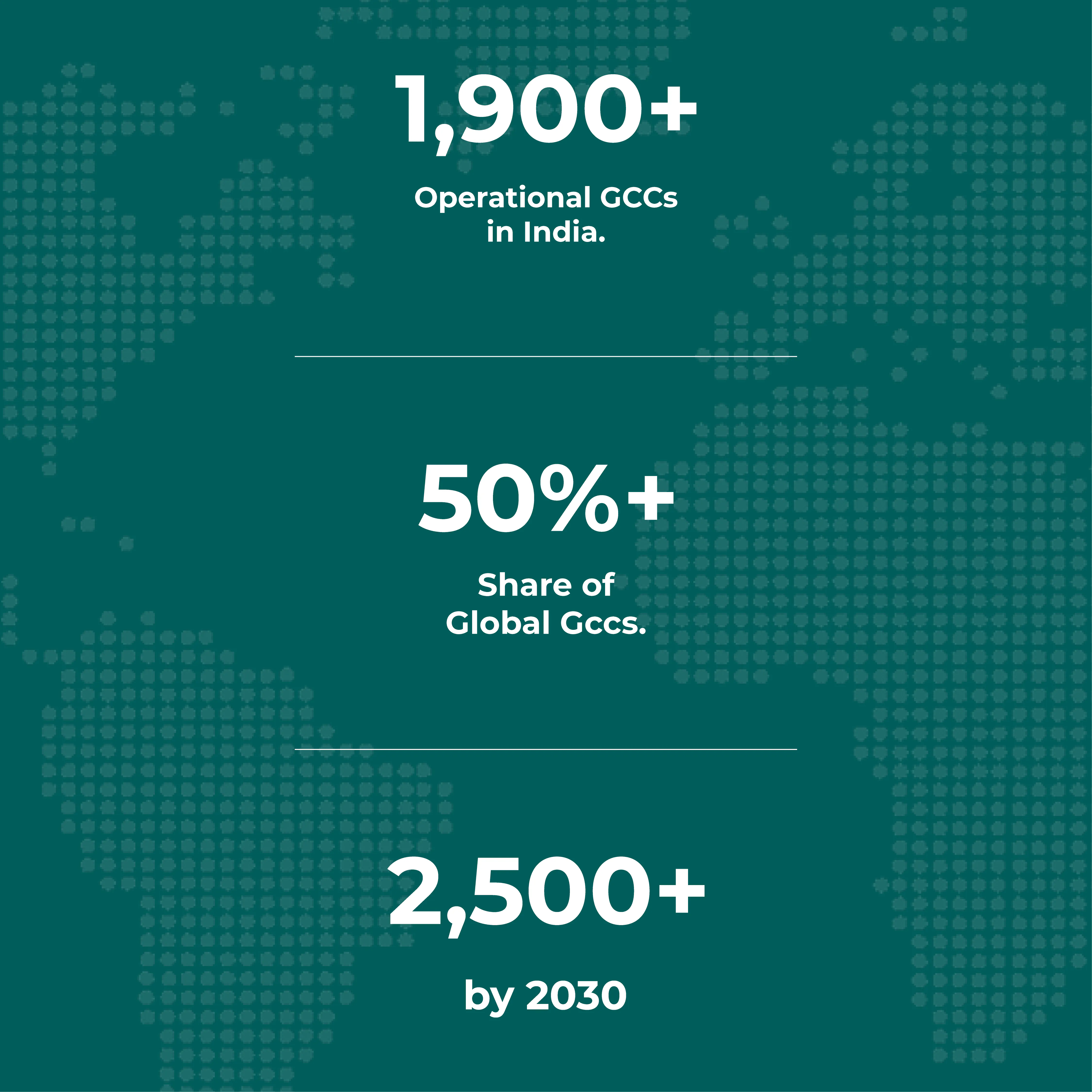 1,900+

Operational GCCs in India.

50%+

Share of Global Gccs.

2,500+

by 2030