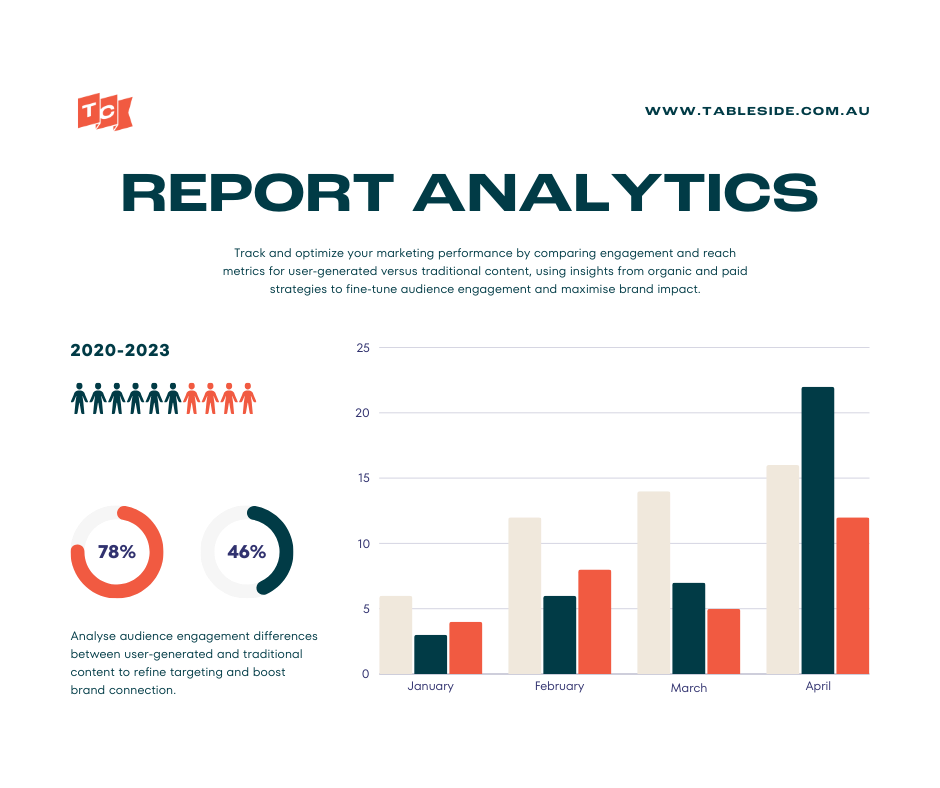 TC

WWW.TABLESIDE.COM.AU

REPORT ANALYTICS

Track and optimize your marketing performance by comparing engagement and reach metrics for user-generated versus traditional content, using insights from organic and paid strategies to fine-tune audience engagement and maximise brand impact.

2020-2023

78%

46%

Analyse audience engagement differences between user-generated and traditional content to refine targeting and boost brand connection.

25
20
15
10
5
0

January
February
March
April