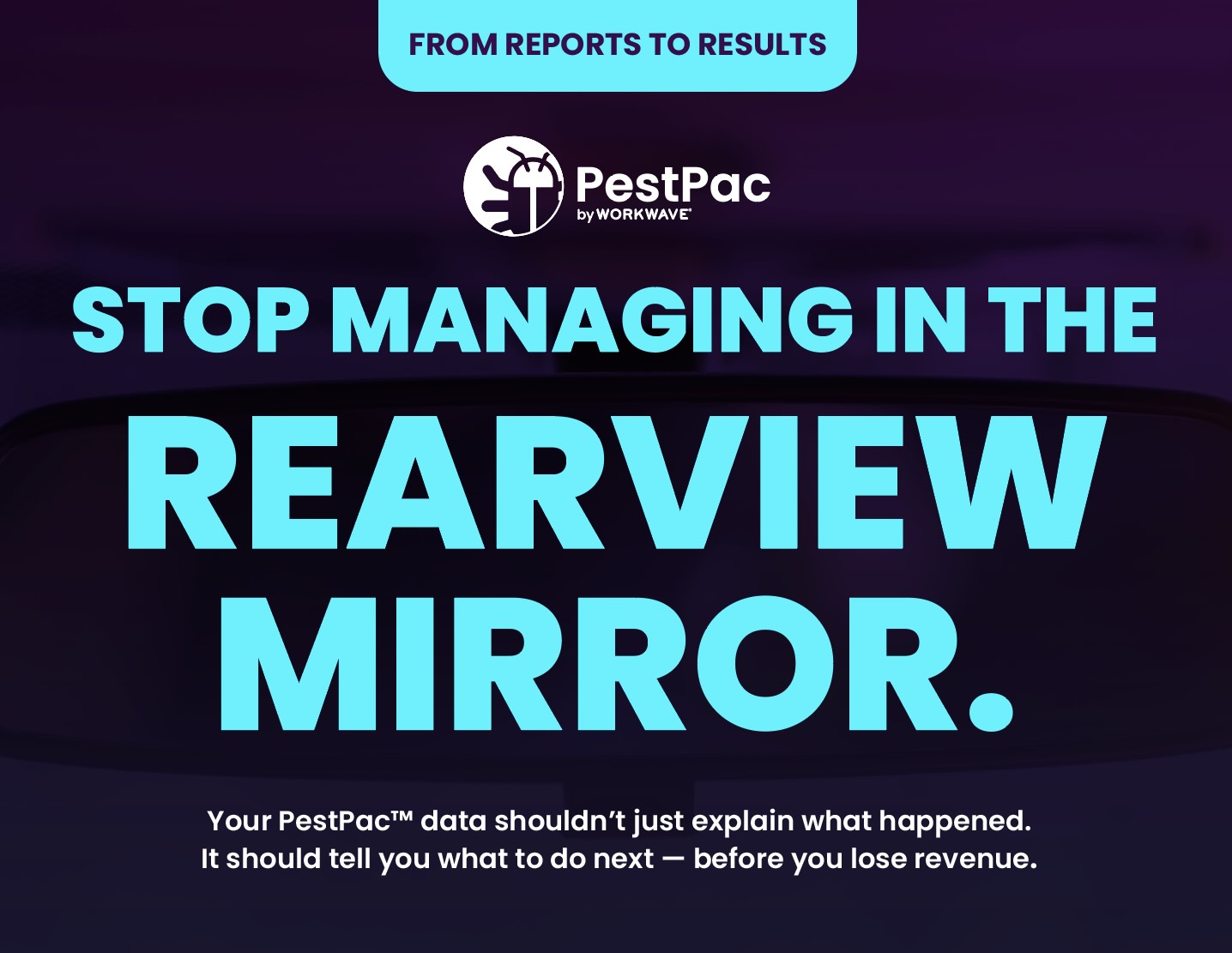 FROM REPORTS TO RESULTS

PestPac
by WORKWAVE®

STOP MANAGING IN THE
REARVIEW
MIRROR.

Your PestPac™ data shouldn't just explain what happened. It should tell you what to do next — before you lose revenue.