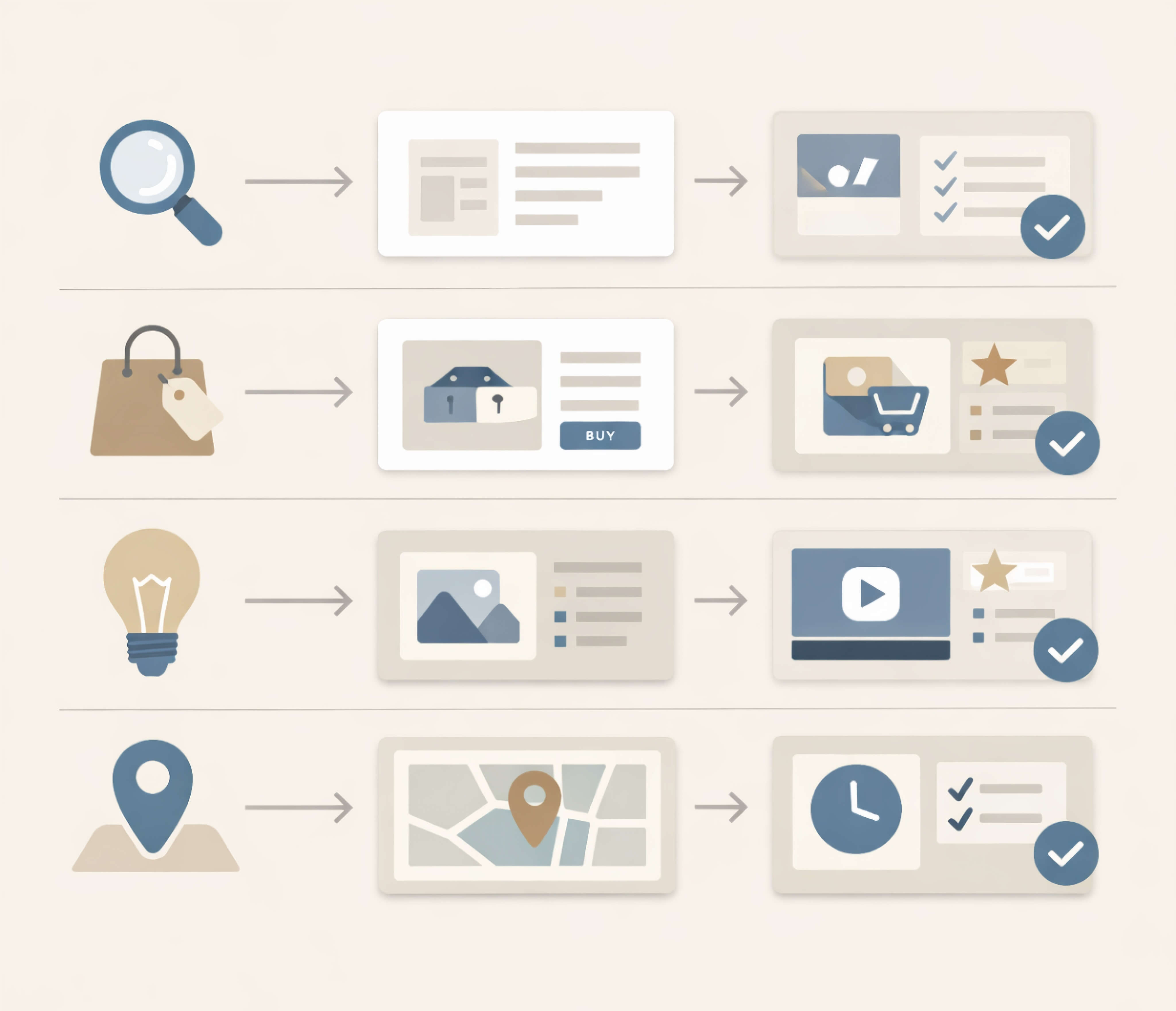 BUY