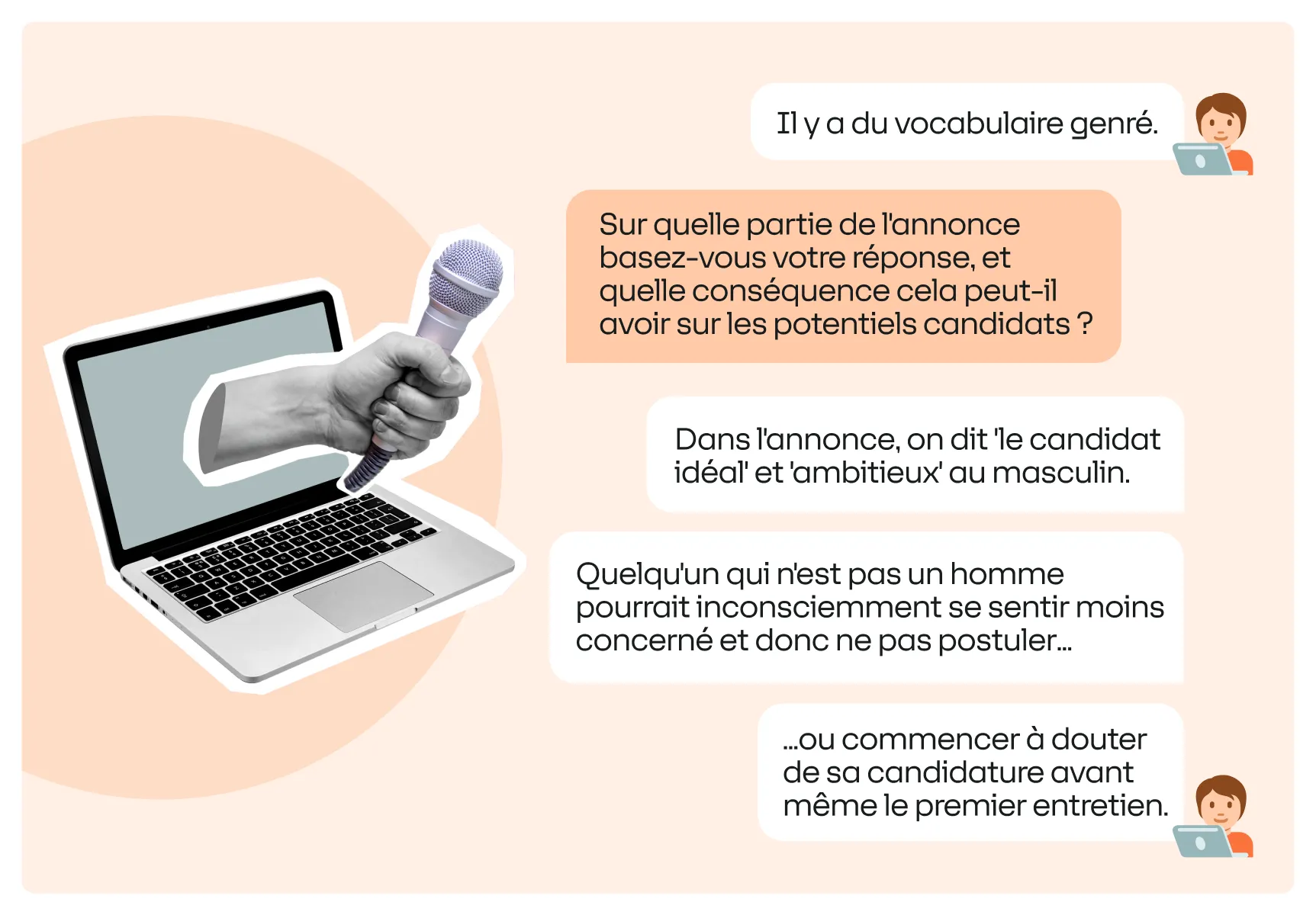 Il y a du vocabulaire genré.

Sur quelle partie de l'annonce basez-vous votre réponse, et quelle conséquence cela peut-il avoir sur les potentiels candidats ?

Dans l'annonce, on dit 'le candidat idéal' et 'ambitieux' au masculin.

Quelqu'un qui n'est pas un homme pourrait inconsciemment se sentir moins concerné et donc ne pas postuler...

...ou commencer à douter de sa candidature avant même le premier entretien.