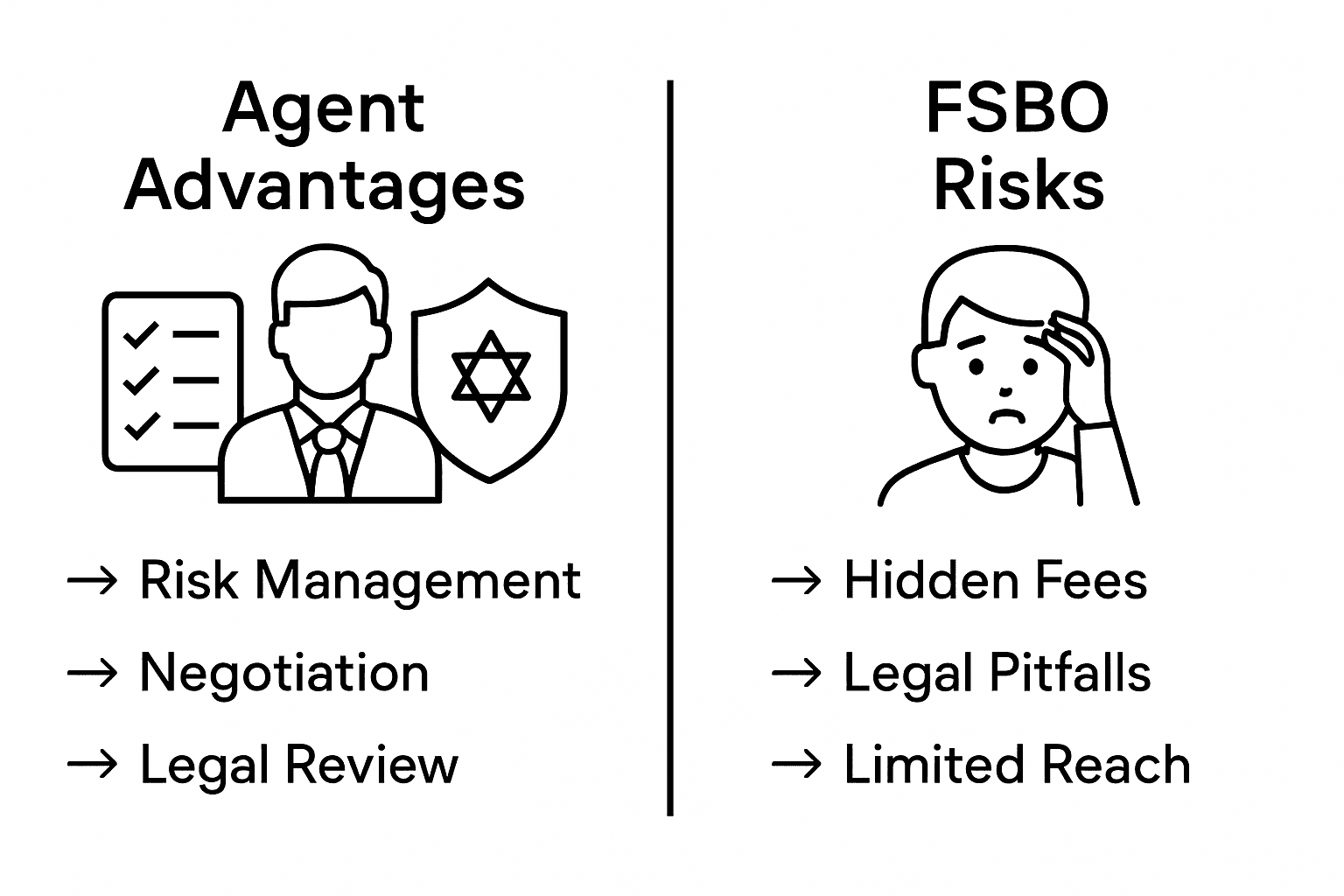 Agent Advantages

→ Risk Management

→ Negotiation

→ Legal Review

FSBO Risks

→ Hidden Fees

→ Legal Pitfalls

→ Limited Reach