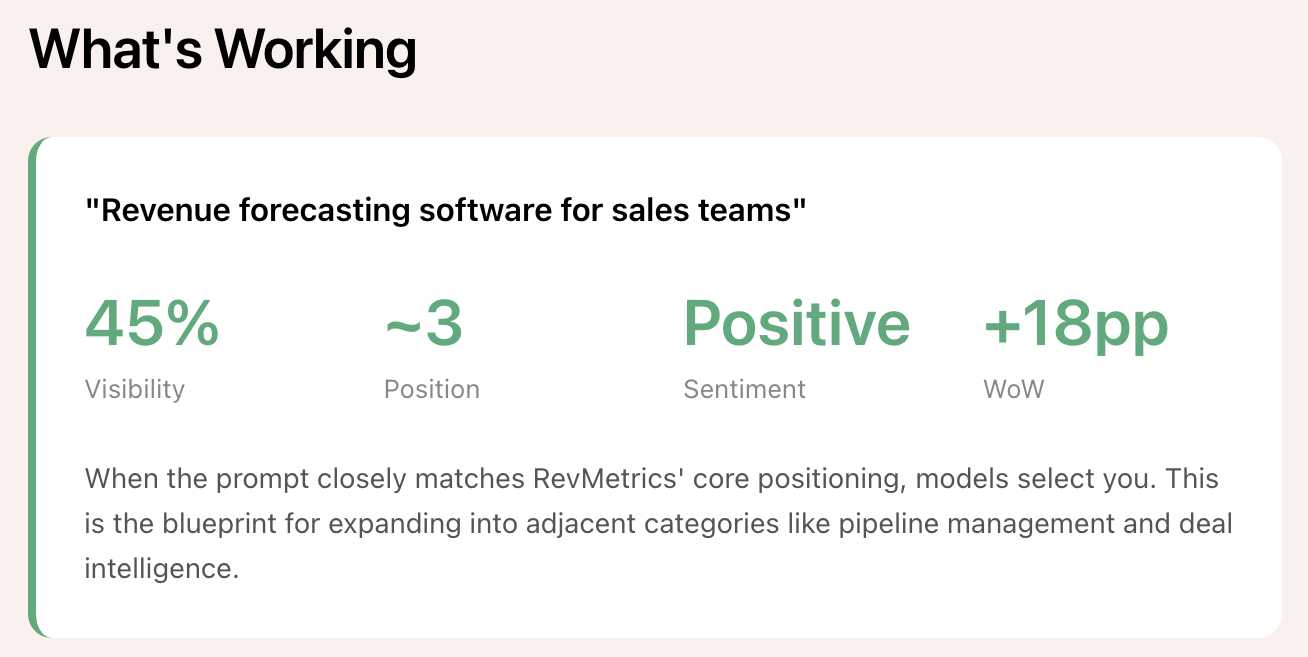 What's Working

"Revenue forecasting software for sales teams"

45%
Visibility

~3
Position

Positive
Sentiment

+18pp
WoW

When the prompt closely matches RevMetrics' core positioning, models select you. This is the blueprint for expanding into adjacent categories like pipeline management and deal intelligence.