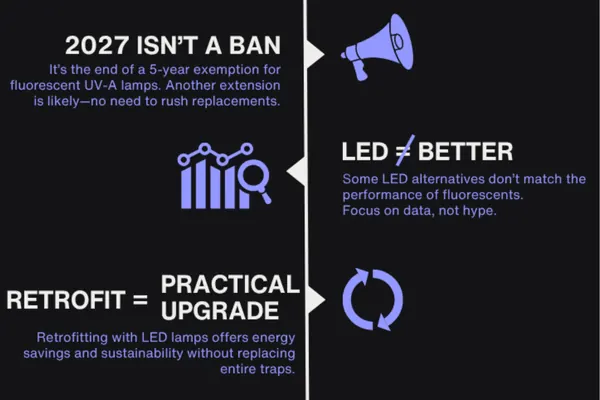 2027 ISN'T A BAN

It's the end of a 5-year exemption for fluorescent UV-A lamps. Another extension is likely—no need to rush replacements.

LED $\neq$ BETTER

Some LED alternatives don't match the performance of fluorescents. Focus on data, not hype.

RETROFIT = PRACTICAL UPGRADE

Retrofitting with LED lamps offers energy savings and sustainability without replacing entire traps.