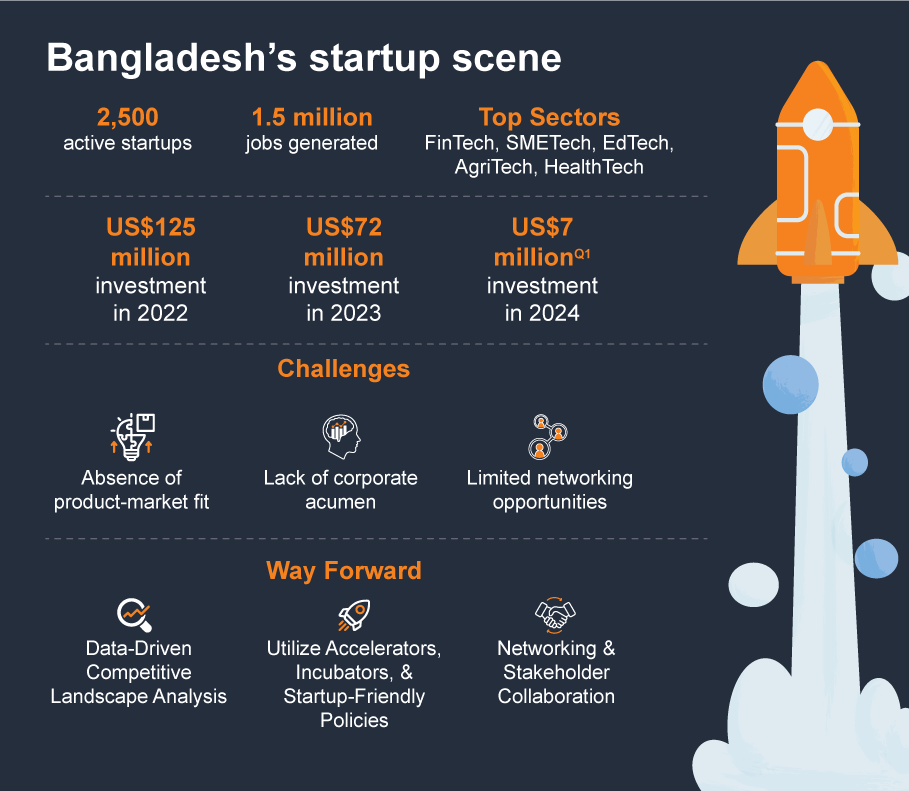 Bangladesh's startup scene

2,500
active startups

1.5 million
jobs generated

Top Sectors
FinTech, SMETech, EdTech, AgriTech, HealthTech

US$125 million
investment in 2022

US$72 million
investment in 2023

US$7 million$^{Q1}$
investment in 2024

Challenges

Absence of product-market fit

Lack of corporate acumen

Limited networking opportunities

Way Forward

Data-Driven Competitive Landscape Analysis

Utilize Accelerators, Incubators, & Startup-Friendly Policies

Networking & Stakeholder Collaboration