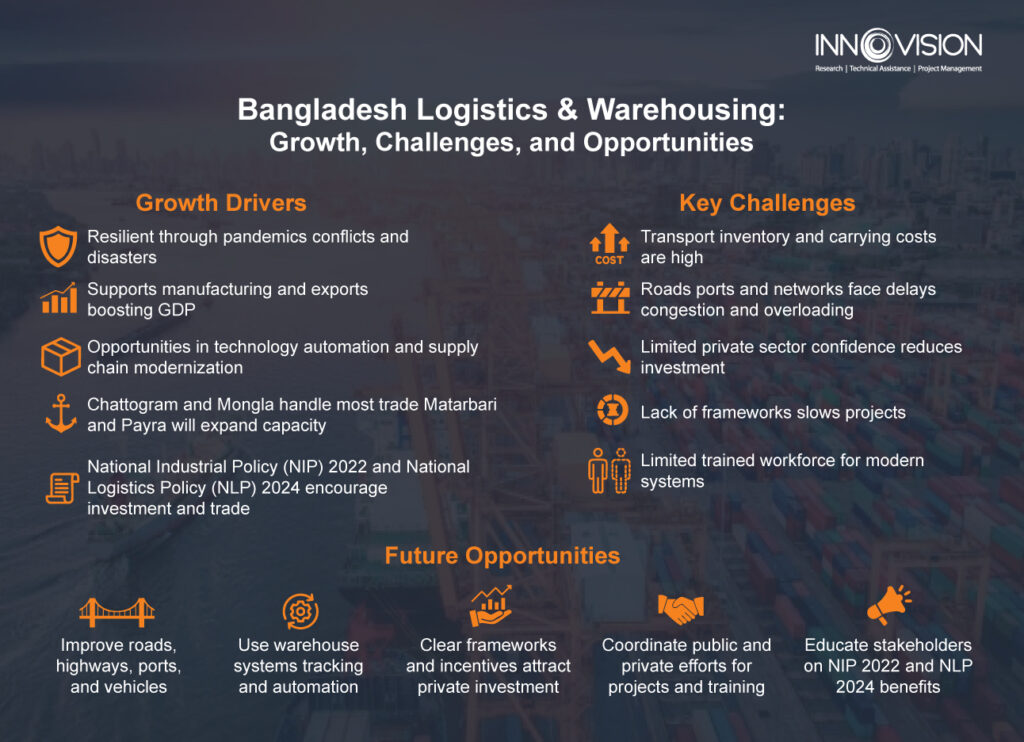 INNOVISION
Research | Technical Assistance | Project Management

Bangladesh Logistics & Warehousing: Growth, Challenges, and Opportunities

Growth Drivers

Resilient through pandemics conflicts and disasters

Supports manufacturing and exports boosting GDP

Opportunities in technology automation and supply chain modernization

Chattogram and Mongla handle most trade Matarbari and Payra will expand capacity

National Industrial Policy (NIP) 2022 and National Logistics Policy (NLP) 2024 encourage investment and trade

Key Challenges

COST

Transport inventory and carrying costs are high

Roads ports and networks face delays congestion and overloading

Limited private sector confidence reduces investment

Lack of frameworks slows projects

Limited trained workforce for modern systems

Future Opportunities

Improve roads, highways, ports, and vehicles

Use warehouse systems tracking and automation

Clear frameworks and incentives attract private investment

Coordinate public and private efforts for projects and training

Educate stakeholders on NIP 2022 and NLP 2024 benefits