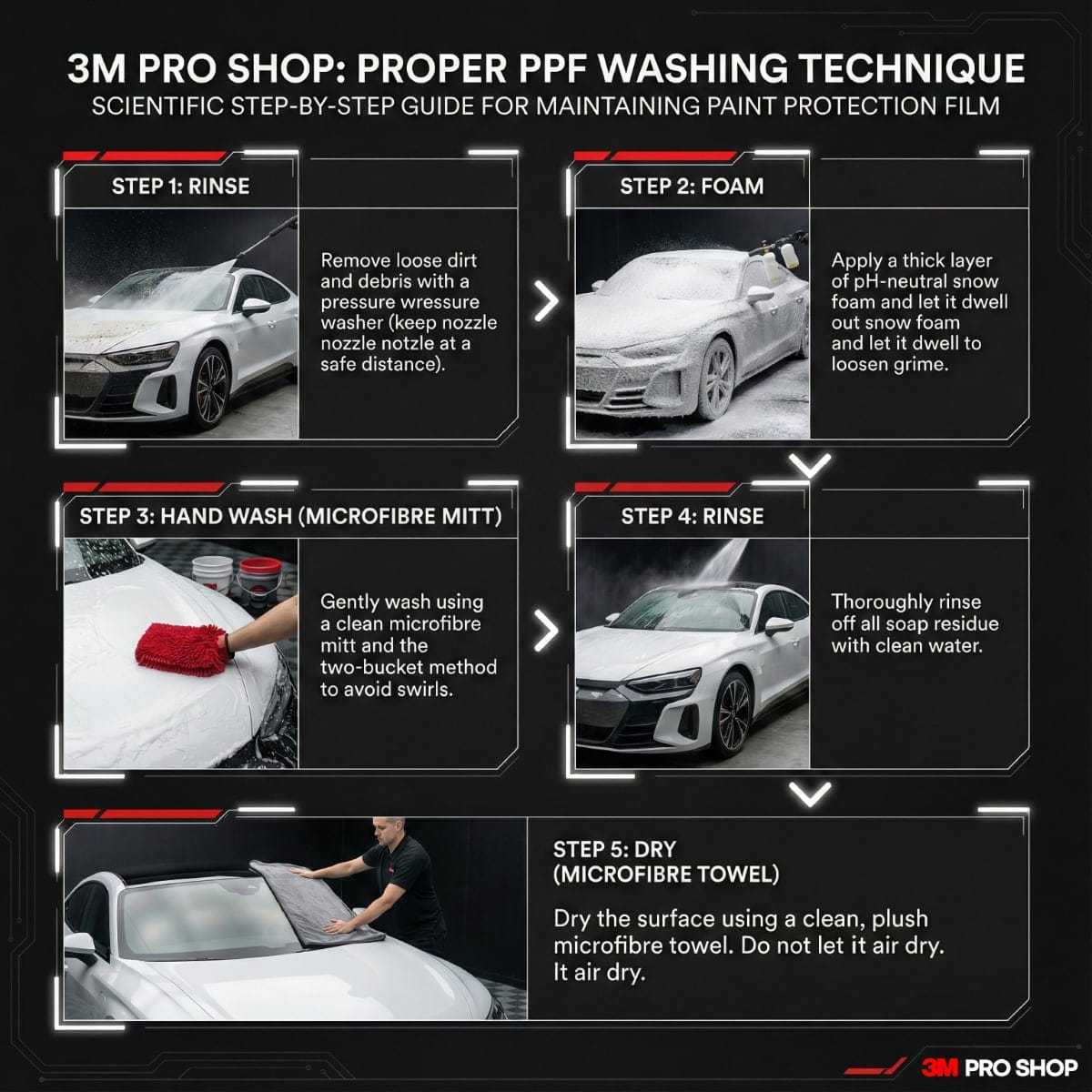 3M PRO SHOP: PROPER PPF WASHING TECHNIQUE
SCIENTIFIC STEP-BY-STEP GUIDE FOR MAINTAINING PAINT PROTECTION FILM

STEP 1: RINSE

Remove loose dirt and debris with a pressure wressure washer (keep nozzle nozzle notzle at a safe distance).

STEP 2: FOAM

Apply a thick layer of pH-neutral snow foam and let it dwell out snow foam and let it dwell to loosen grime.

STEP 3: HAND WASH (MICROFIBRE MITT)

Gently wash using a clean microfibre mitt and the two-bucket method to avoid swirls.

STEP 4: RINSE

Thoroughly rinse off all soap residue with clean water.

STEP 5: DRY (MICROFIBRE TOWEL)

Dry the surface using a clean, plush microfibre towel. Do not let it air dry. It air dry.

3M PRO SHOP