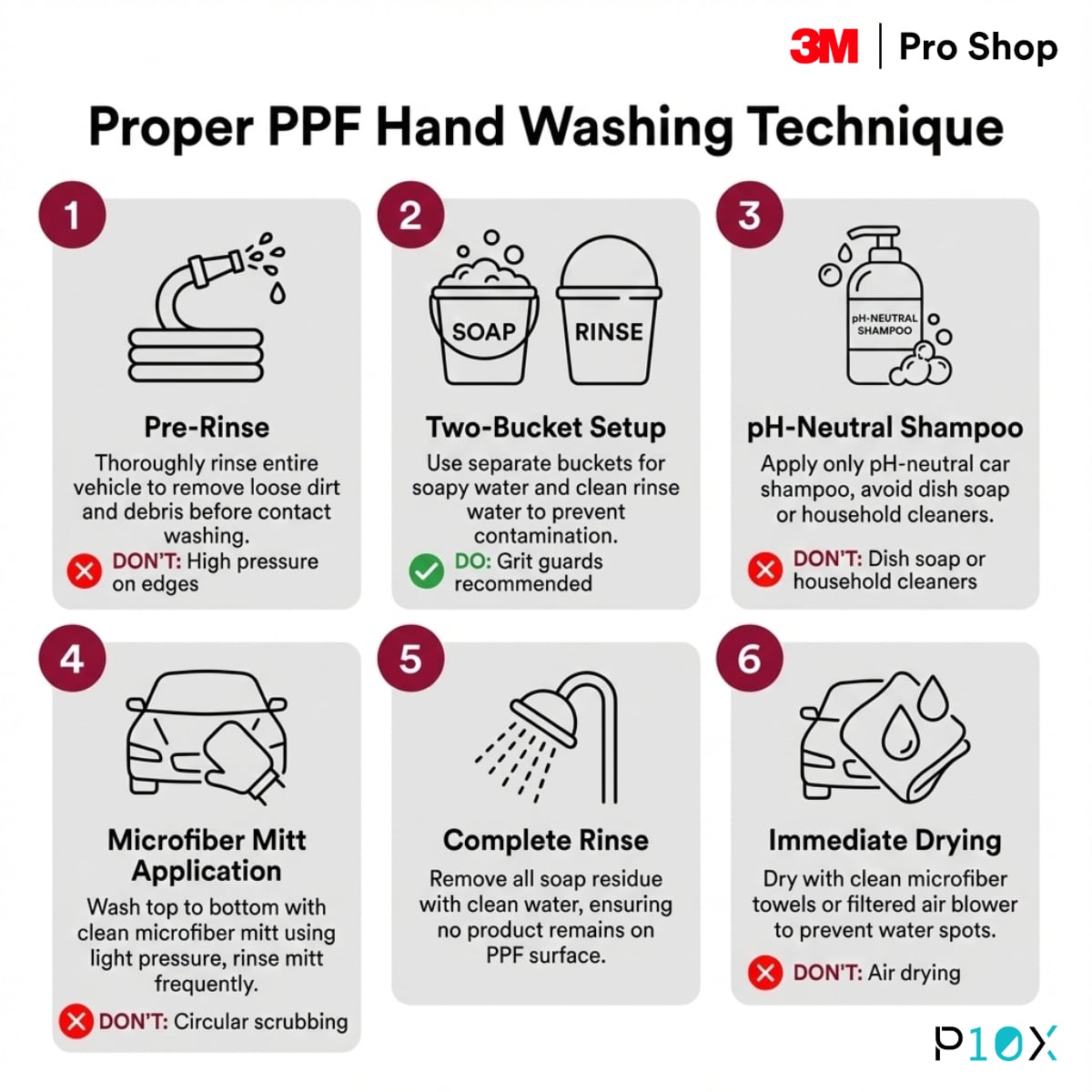 3M | Pro Shop

Proper PPF Hand Washing Technique

1

Pre-Rinse

Thoroughly rinse entire vehicle to remove loose dirt and debris before contact washing.

DON'T: High pressure on edges

2

SOAP

RINSE

Two-Bucket Setup

Use separate buckets for soapy water and clean rinse water to prevent contamination.

DO: Grit guards recommended

3

pH-NEUTRAL SHAMPOO

pH-Neutral Shampoo

Apply only pH-neutral car shampoo, avoid dish soap or household cleaners.

DON'T: Dish soap or household cleaners

4

Microfiber Mitt Application

Wash top to bottom with clean microfiber mitt using light pressure, rinse mitt frequently.

DON'T: Circular scrubbing

5

Complete Rinse

Remove all soap residue with clean water, ensuring no product remains on PPF surface.

6

Immediate Drying

Dry with clean microfiber towels or filtered air blower to prevent water spots.

DON'T: Air drying

P10X