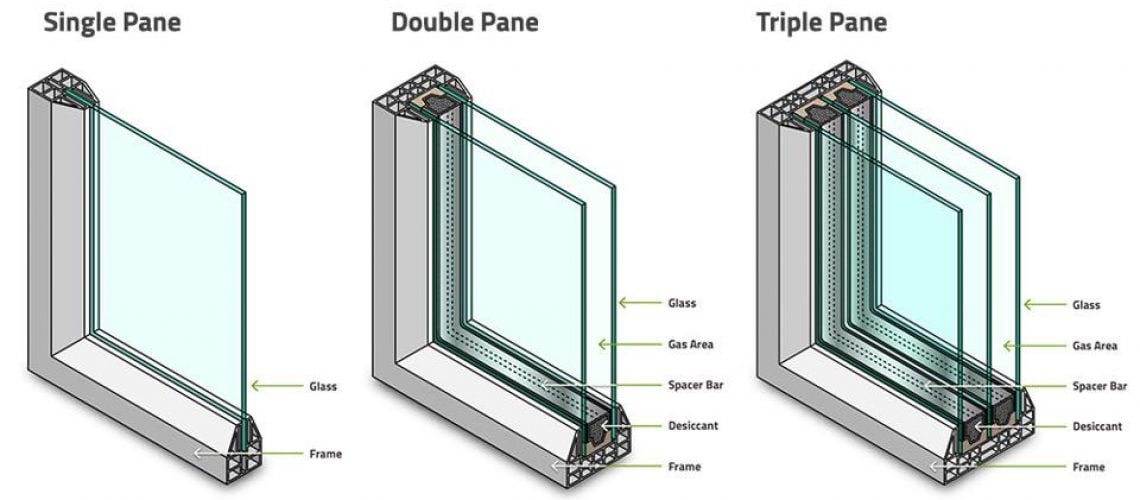 Single Pane

Glass

Frame

Double Pane

Glass

Gas Area

Spacer Bar

Desiccant

Frame

Triple Pane

Glass

Gas Area

Spacer Bar

Desiccant

Frame